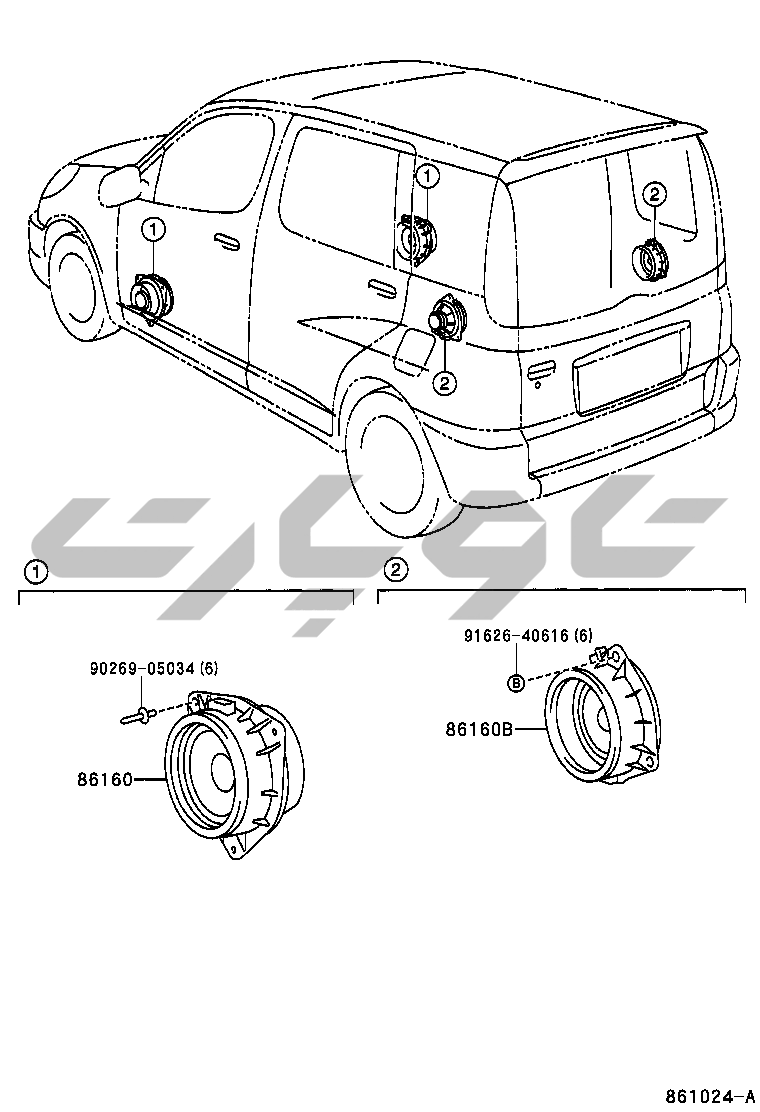 1
1
2
2

1
90269-05034 (6)
86160

2
91626-40616 (6)
B
86160B

861024-A