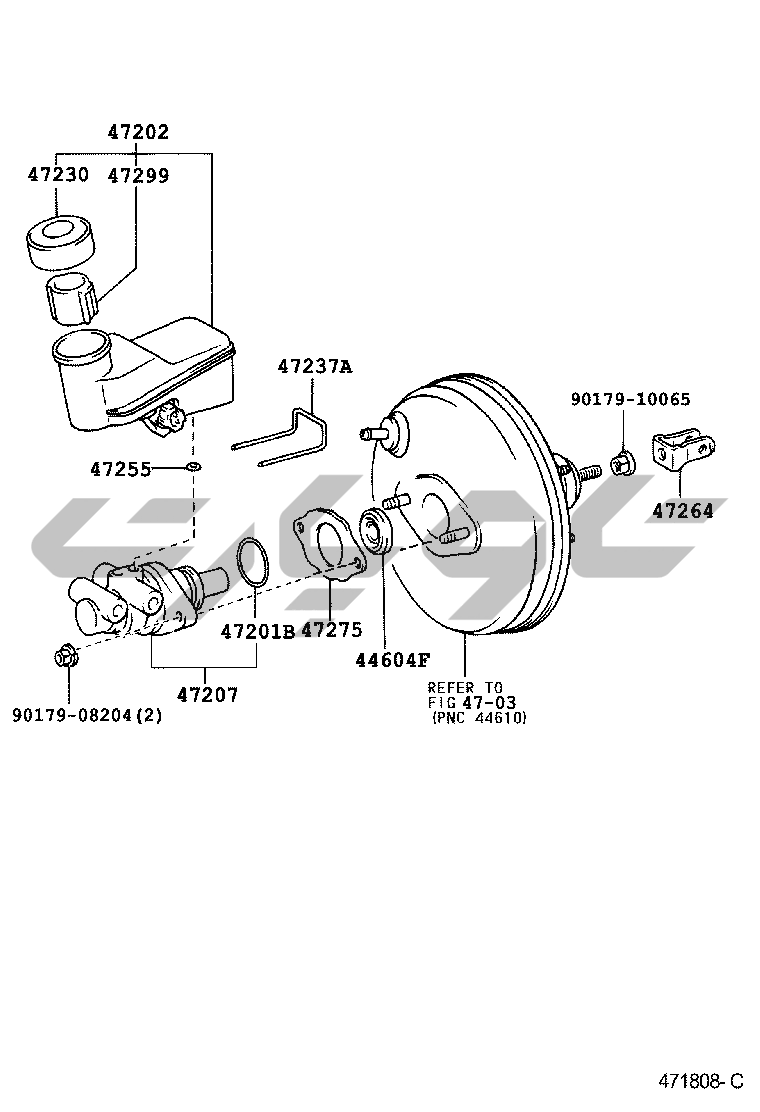 47202
47230
47299
47237A
90179-10065
47255
47264
47201B
47275
44604F
47207
90179-08204(2)
REFER TO
FIG 47-03
(PNC 44610)
471808- C