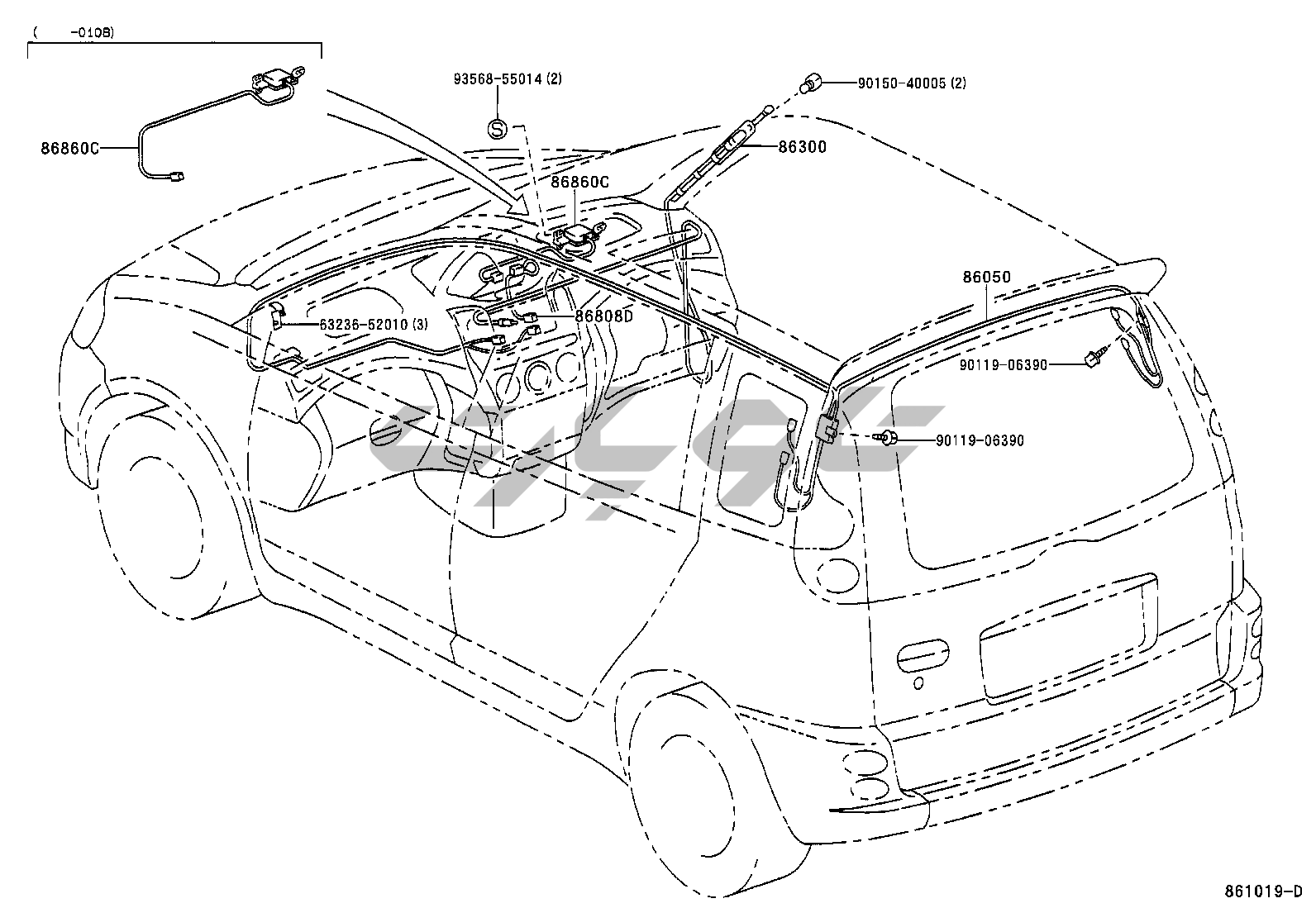 ( -0108)

86860C

93568-55014 (2)

S

90150-40005 (2)

86300

86860C

86050

63236-52010 (3)

86808D

90119-06390

90119-06390

861019-D