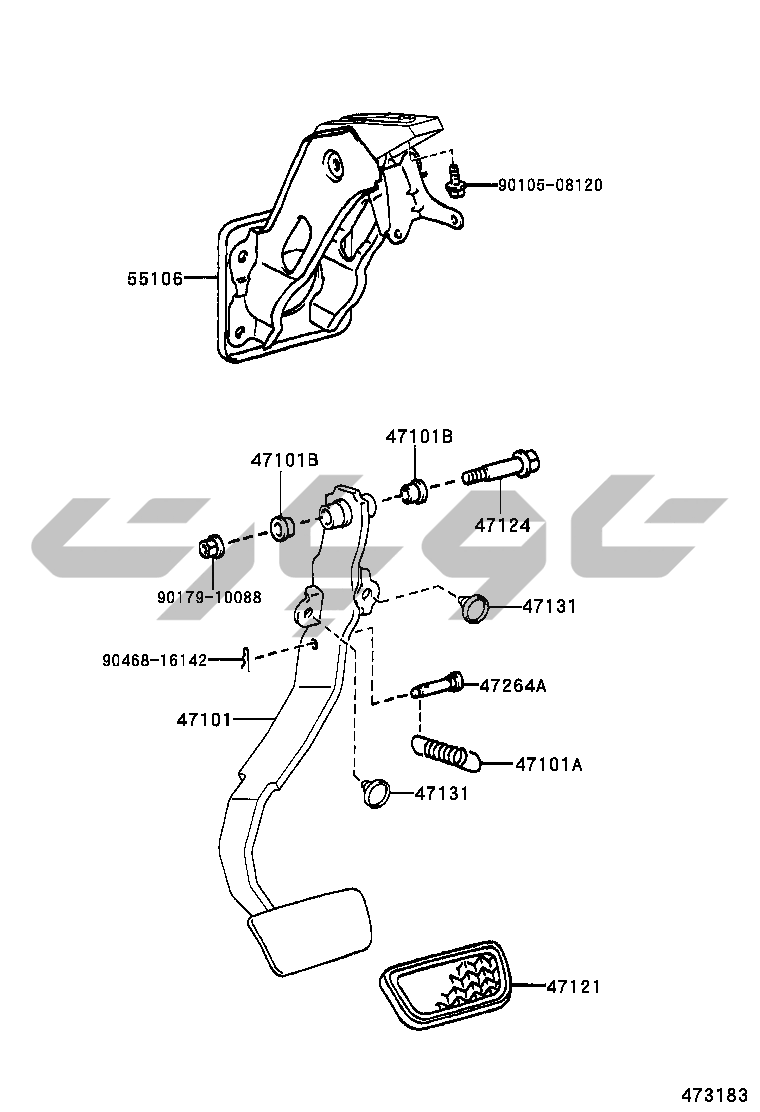 90105-08120
55106
47101B
47101B
47124
90179-10088
47131
90468-16142
47264A
47101
47101A
47131
47121
473183