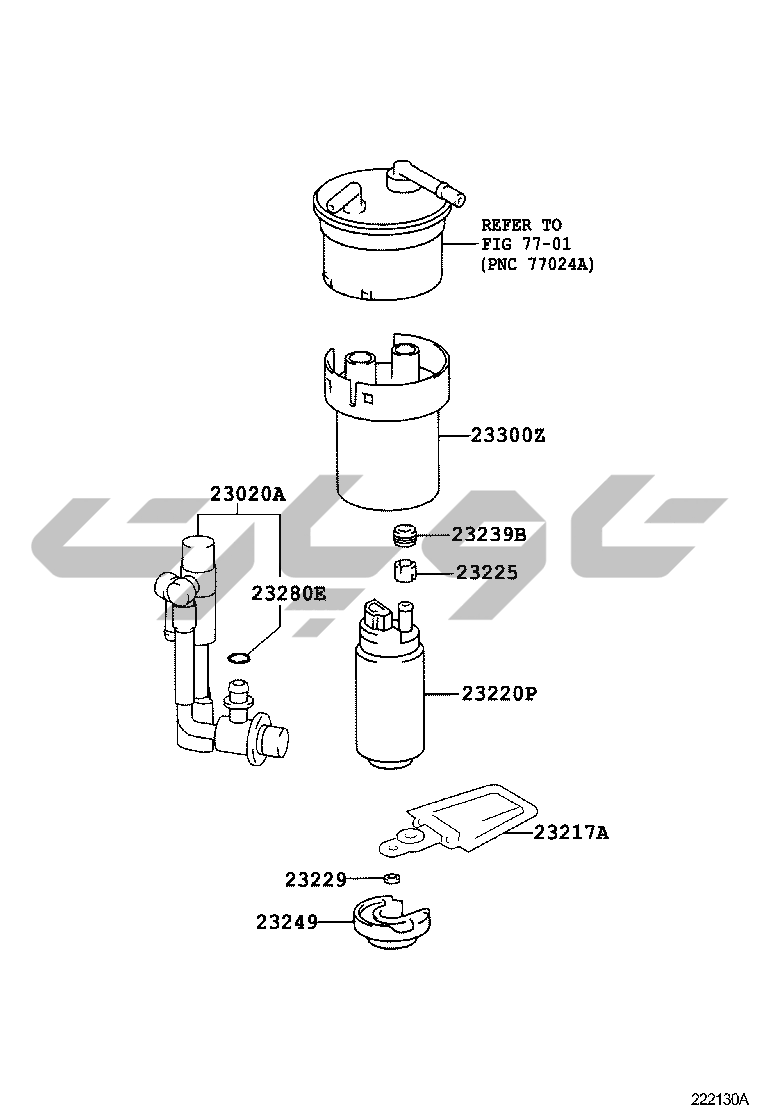 REFER TO
FIG 77-01
(PNC 77024A)

23300Z

23020A

23239B

23225

23280E

23220P

23217A

23229

23249

222130A