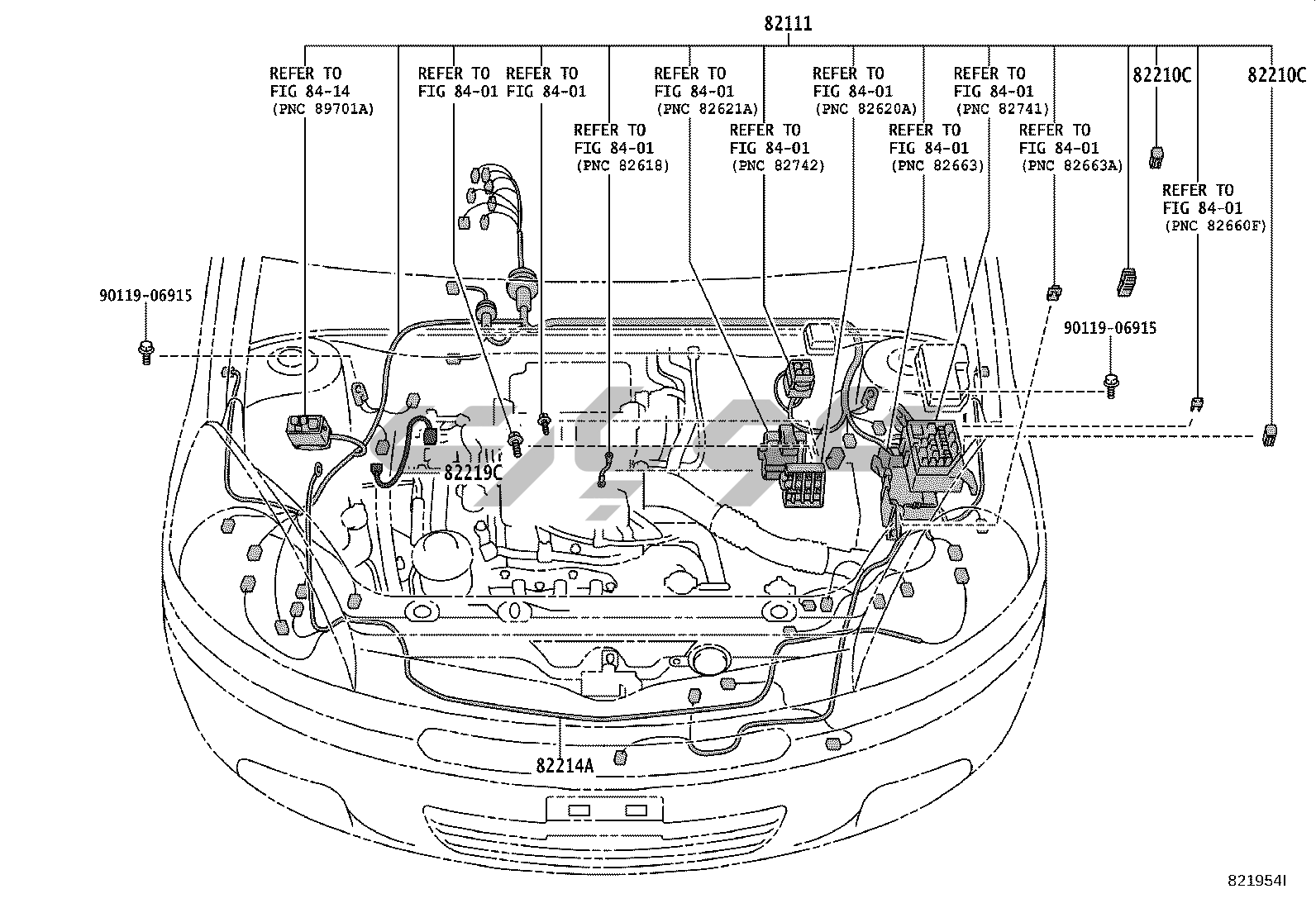 82111

REFER TO
FIG 84-14
(PNC 89701A)

REFER TO
FIG 84-01

REFER TO
FIG 84-01

REFER TO
FIG 84-01
(PNC 82621A)

REFER TO
FIG 84-01
(PNC 82620A)

REFER TO
FIG 84-01
(PNC 82741)

82210C

82210C

REFER TO
FIG 84-01
(PNC 82618)

REFER TO
FIG 84-01
(PNC 82742)

REFER TO
FIG 84-01
(PNC 82663)

REFER TO
FIG 84-01
(PNC 82663A)

REFER TO
FIG 84-01
(PNC 82660F)

90119-06915

90119-06915

82219C

82214A

821954I