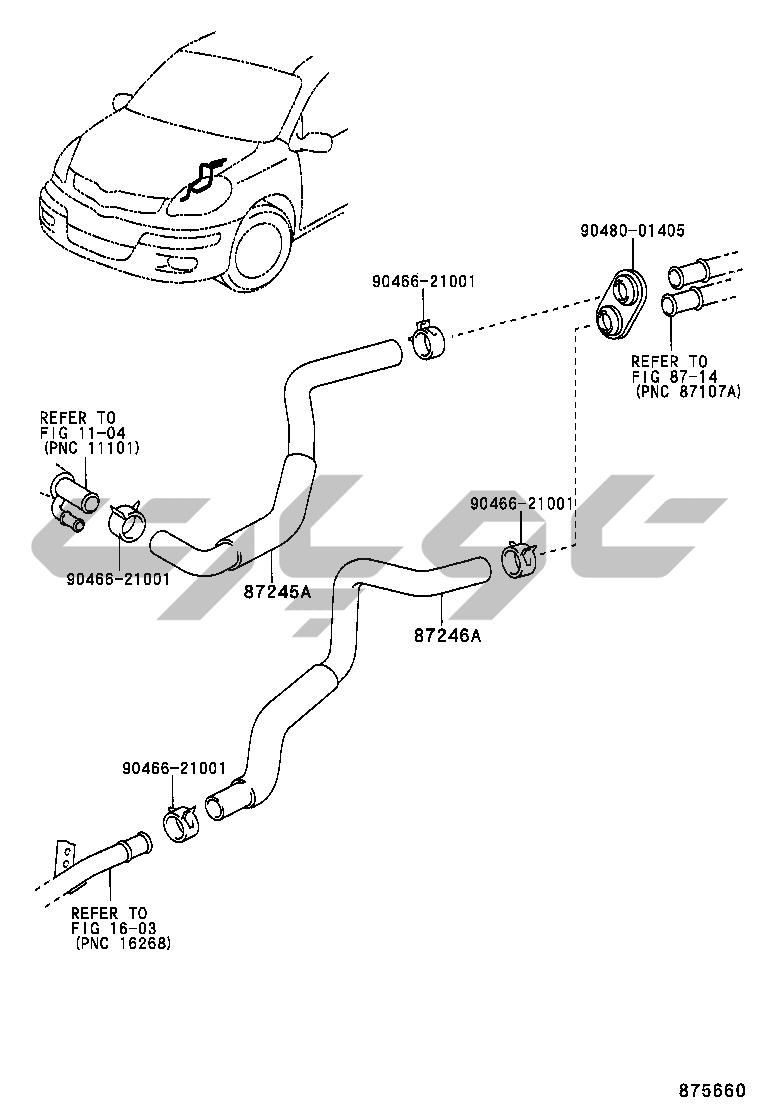 90480-01405

90466-21001

REFER TO
FIG 87-14
(PNC 87107A)

REFER TO
FIG 11-04
(PNC 11101)

90466-21001

90466-21001

87245A

87246A

90466-21001

REFER TO
FIG 16-03
(PNC 16268)

875660