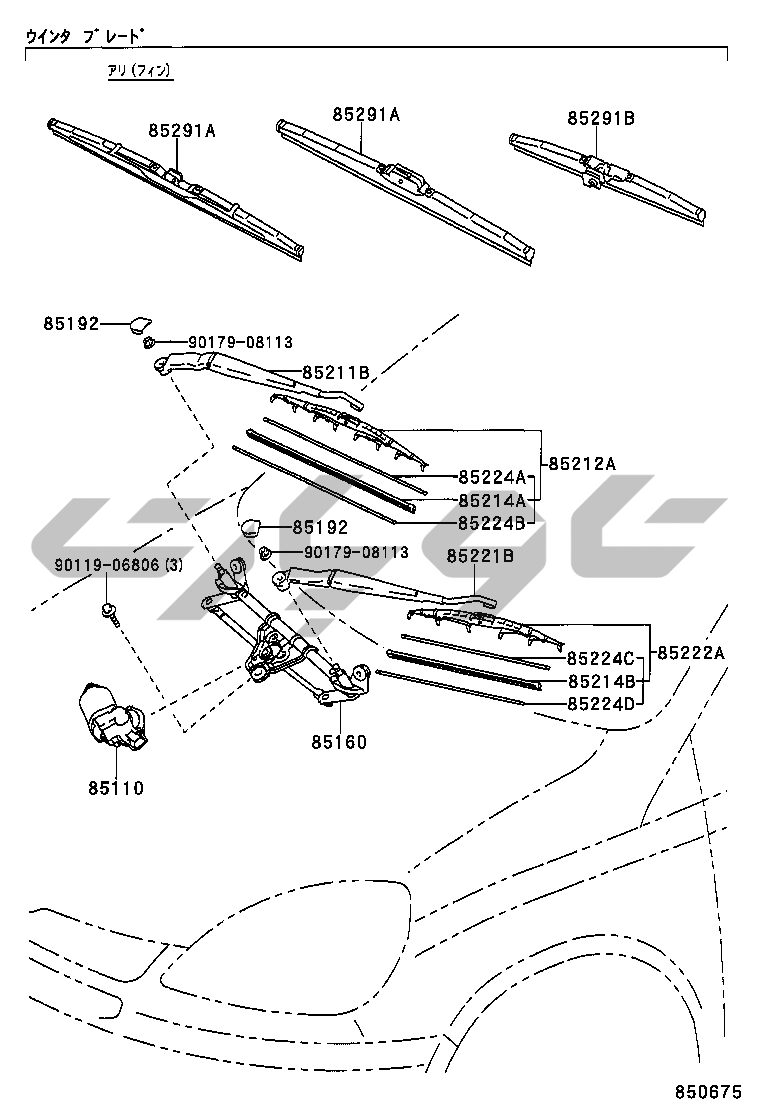 ウインタ ブレード

アリ (フィン)

85291A
85291A
85291B

85192
90179-08113
85211B
85224A
85214A
85224B
85212A
85192
90179-08113
90119-06806 (3)
85221B
85224C
85214B
85224D
85222A
85160
85110

850675