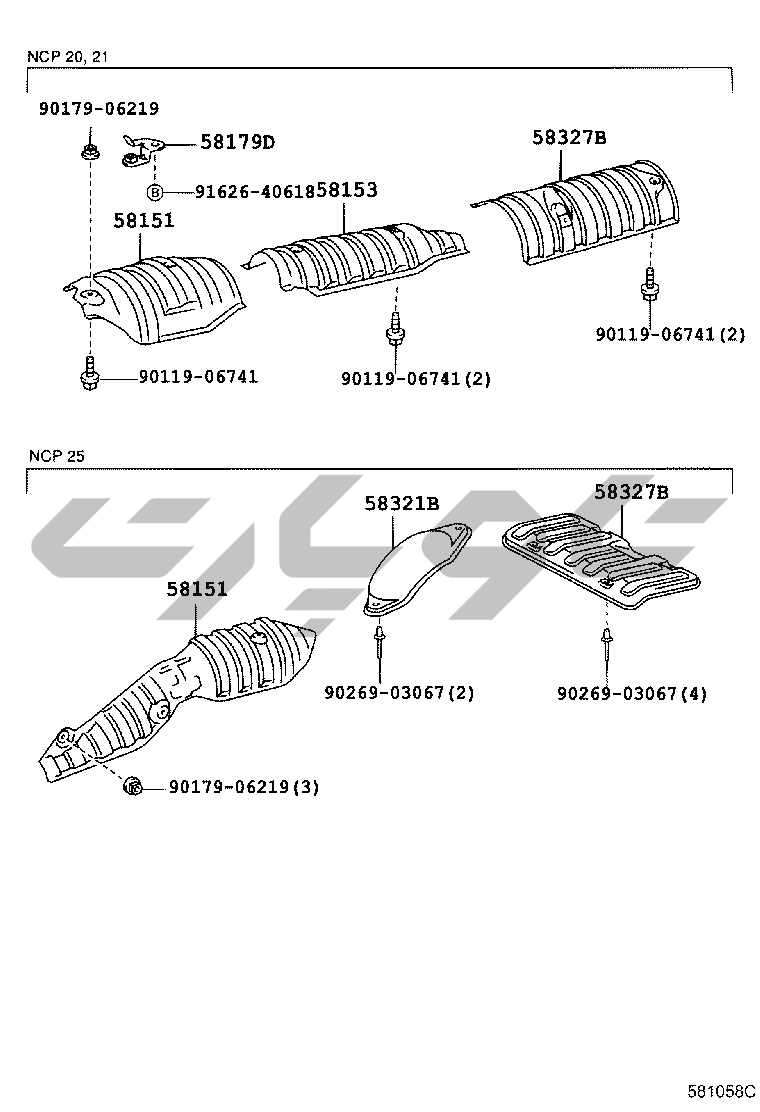 NCP 20, 21

90179-06219

58179D

B 91626-40618

58153

58327B

58151

90119-06741

90119-06741(2)

90119-06741(2)

NCP 25

58321B

58327B

58151

90269-03067(2)

90269-03067(4)

90179-06219(3)

581058C