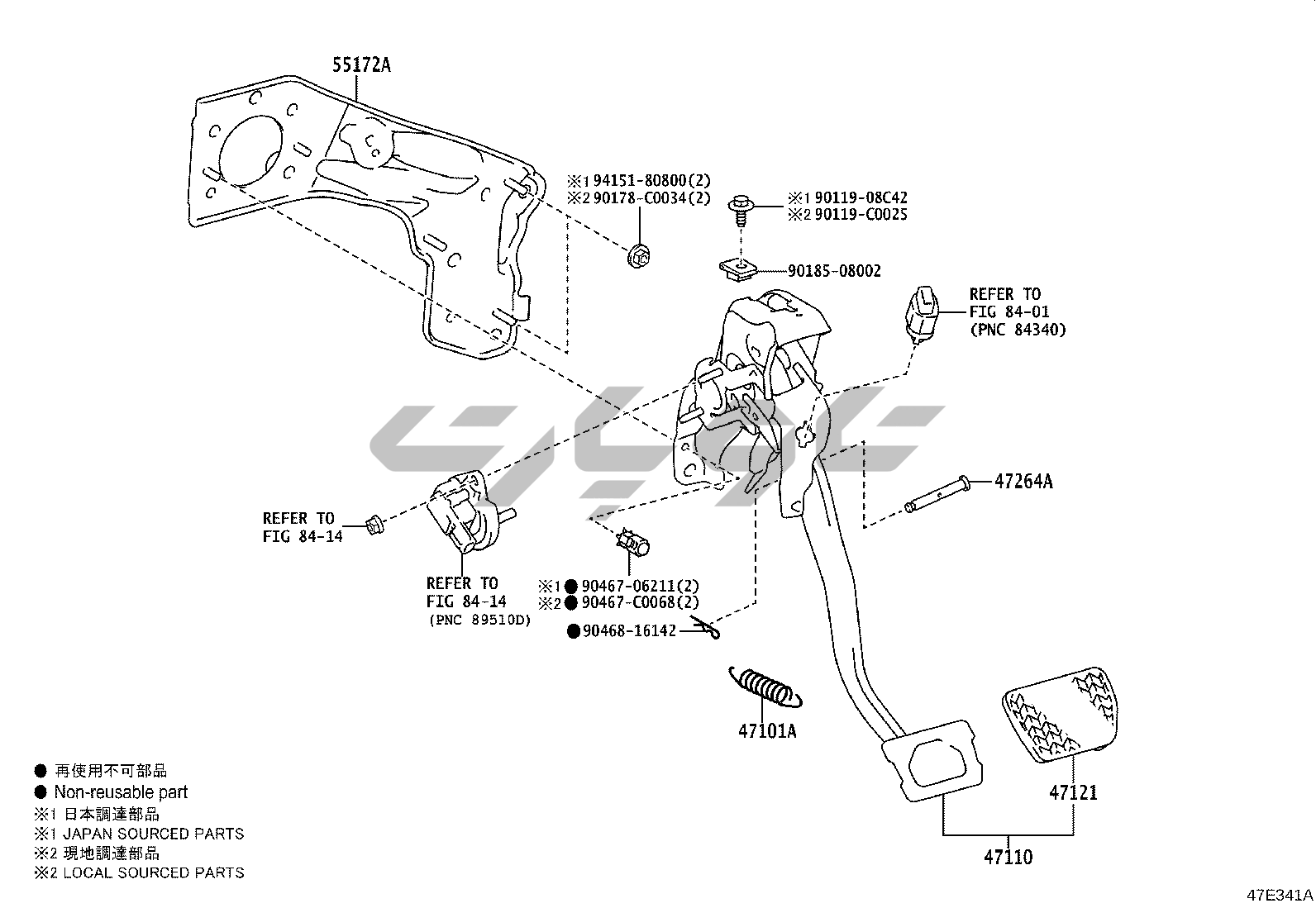 55172A

※1 94151-80800(2)
※2 90178-C0034(2)

※1 90119-08C42
※2 90119-C0025

90185-08002

REFER TO
FIG 84-01
(PNC 84340)

47264A

REFER TO
FIG 84-14

REFER TO
FIG 84-14
(PNC 89510D)

※1 ● 90467-06211(2)
※2 ● 90467-C0068(2)
● 90468-16142

47101A

47121

47110

● 再使用不可部品
● Non-reusable part
※1 日本調達部品
※1 JAPAN SOURCED PARTS
※2 現地調達部品
※2 LOCAL SOURCED PARTS

47E341A