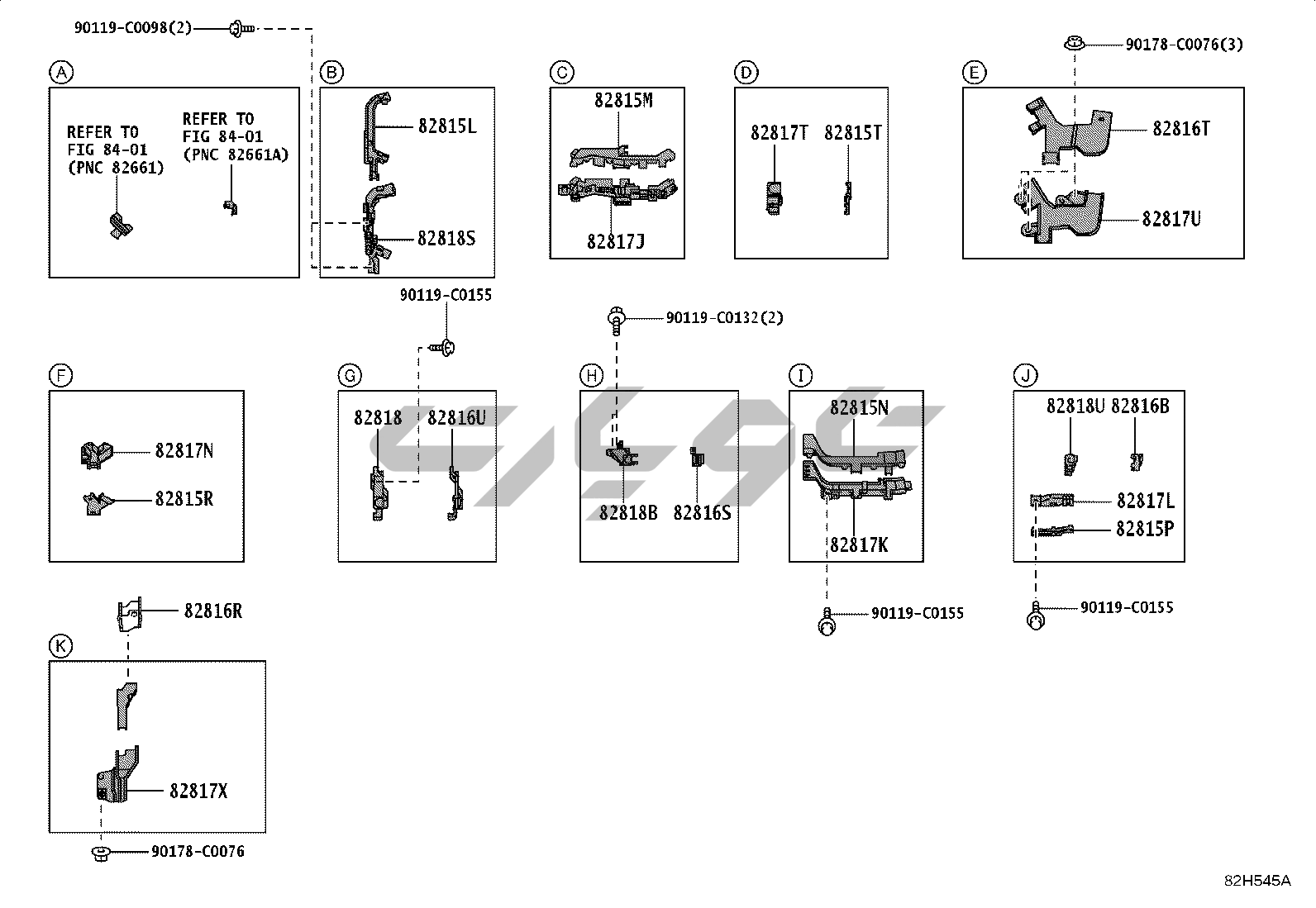 90119-C0098(2)

A

REFER TO
FIG 84-01
(PNC 82661)

REFER TO
FIG 84-01
(PNC 82661A)

B

82815L

82818S

C

82815M

82817J

D

82817T 82815T

90178-C0076(3)

E

82816T

82817U

90119-C0155

90119-C0132(2)

F

82817N

82815R

G

82818 82816U

H

82818B 82816S

I

82815N

82817K

90119-C0155

J

82818U 82816B

82817L

82815P

90119-C0155

82816R

K

82817X

90178-C0076

82H545A