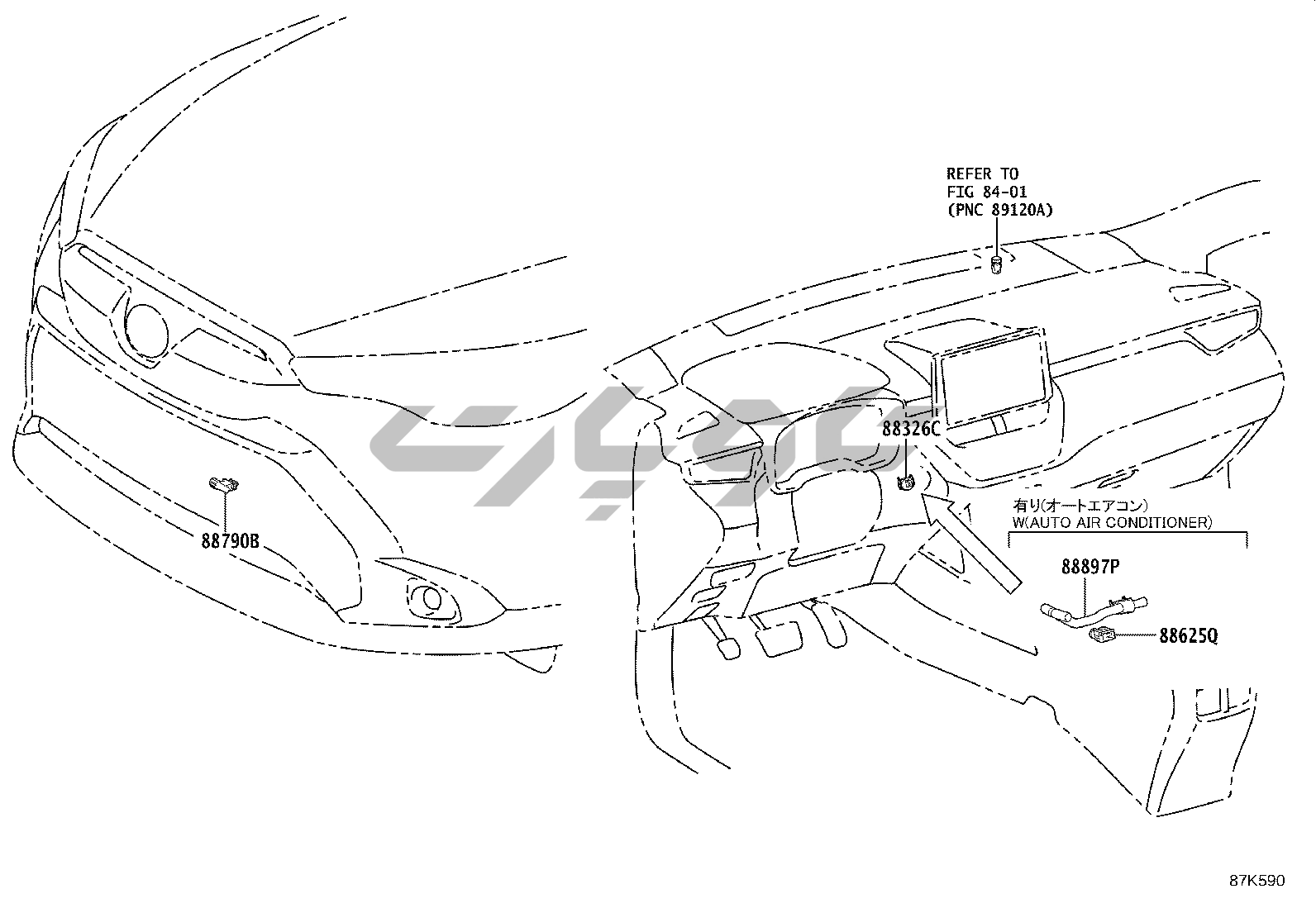 REFER TO
FIG 84-01
(PNC 89120A)

88326C

88790B

有り(オートエアコン)
W(AUTO AIR CONDITIONER)

88897P

88625Q

87K590