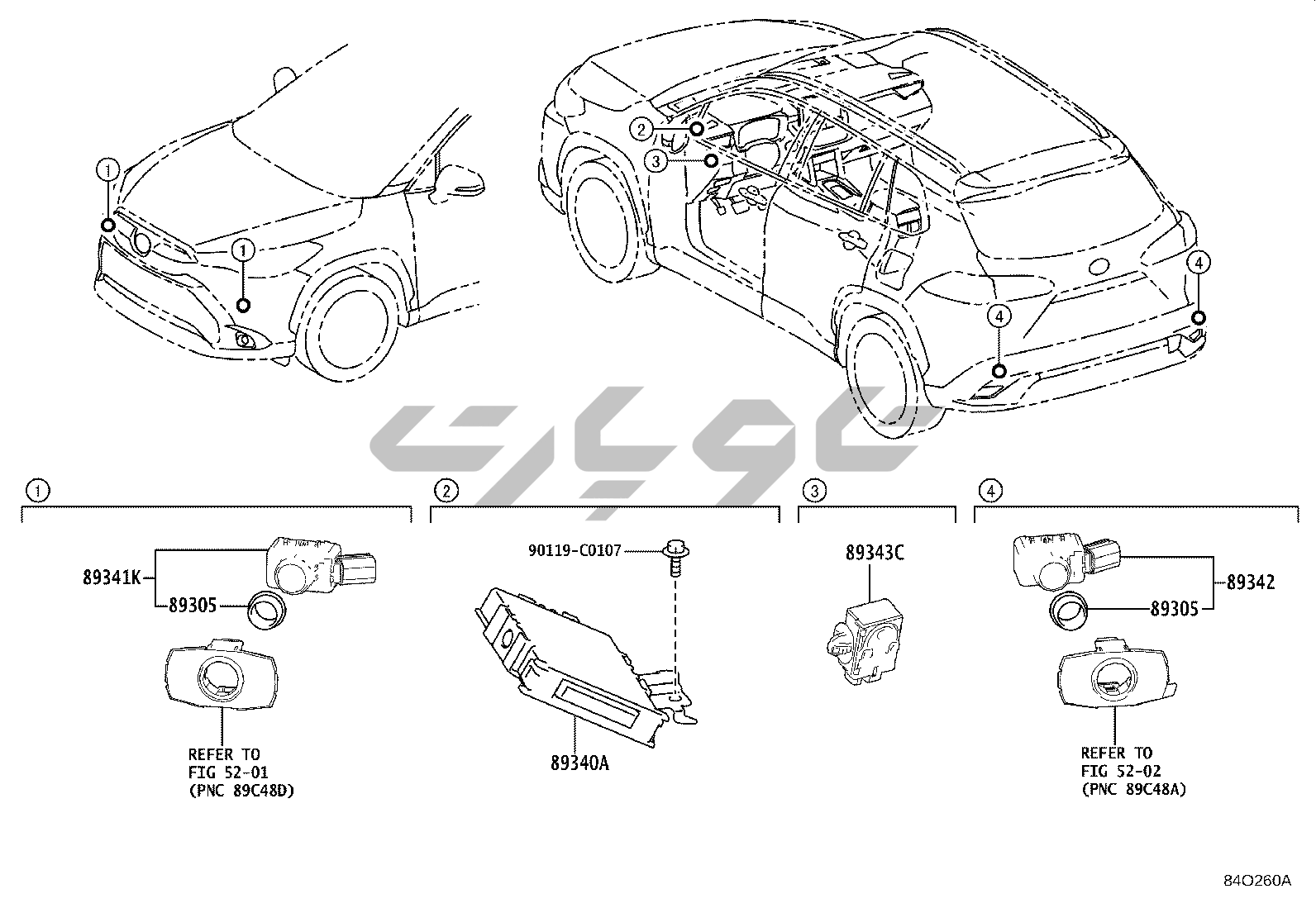 1
1
2
3
4
4

1
89341K
89305
REFER TO
FIG 52-01
(PNC 89C48D)

2
90119-C0107
89340A

3
89343C

4
89342
89305
REFER TO
FIG 52-02
(PNC 89C48A)

84O260A