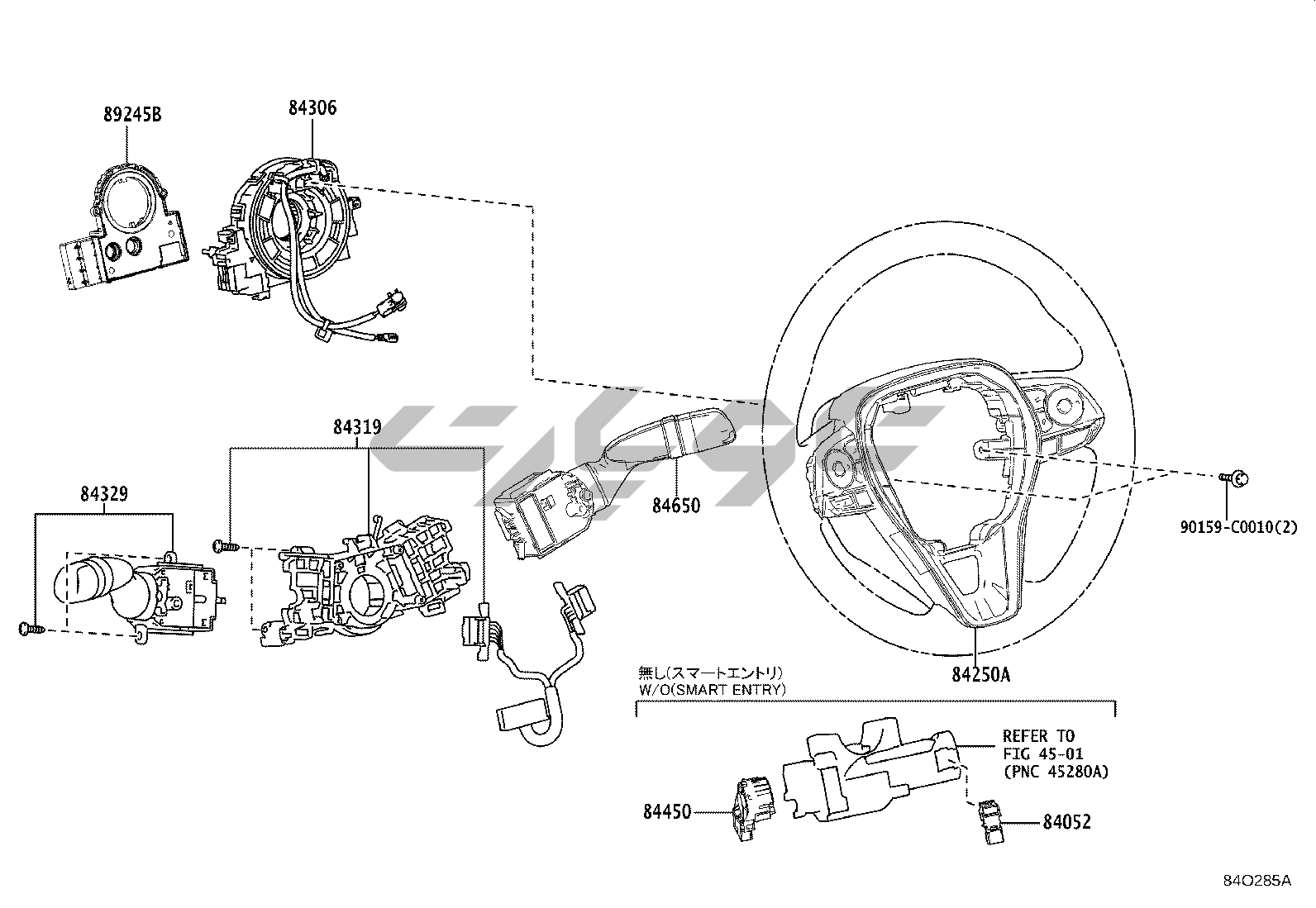 89245B

84306

84319

84329

84650

90159-C0010(2)

84250A

無し(スマートエントリ)
W/O(SMART ENTRY)

REFER TO
FIG 45-01
(PNC 45280A)

84450

84052

84O285A