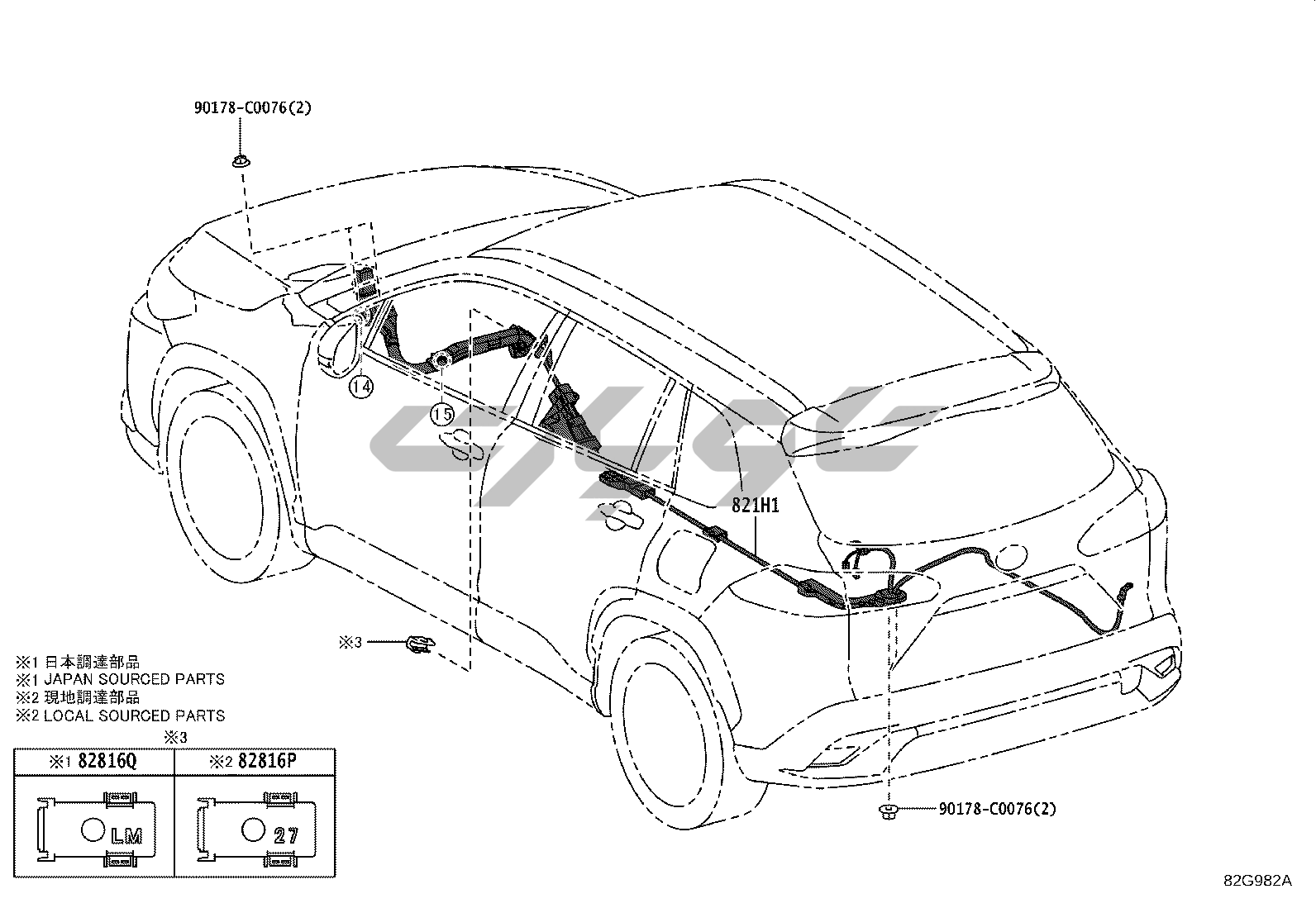 90178-C0076(2)

14

15

821H1

※3

※1 日本調達部品
※1 JAPAN SOURCED PARTS
※2 現地調達部品
※2 LOCAL SOURCED PARTS

※3

| ※1 82816Q | ※2 82816P |
|---|---|
| LM | 27 |

90178-C0076(2)

82G982A