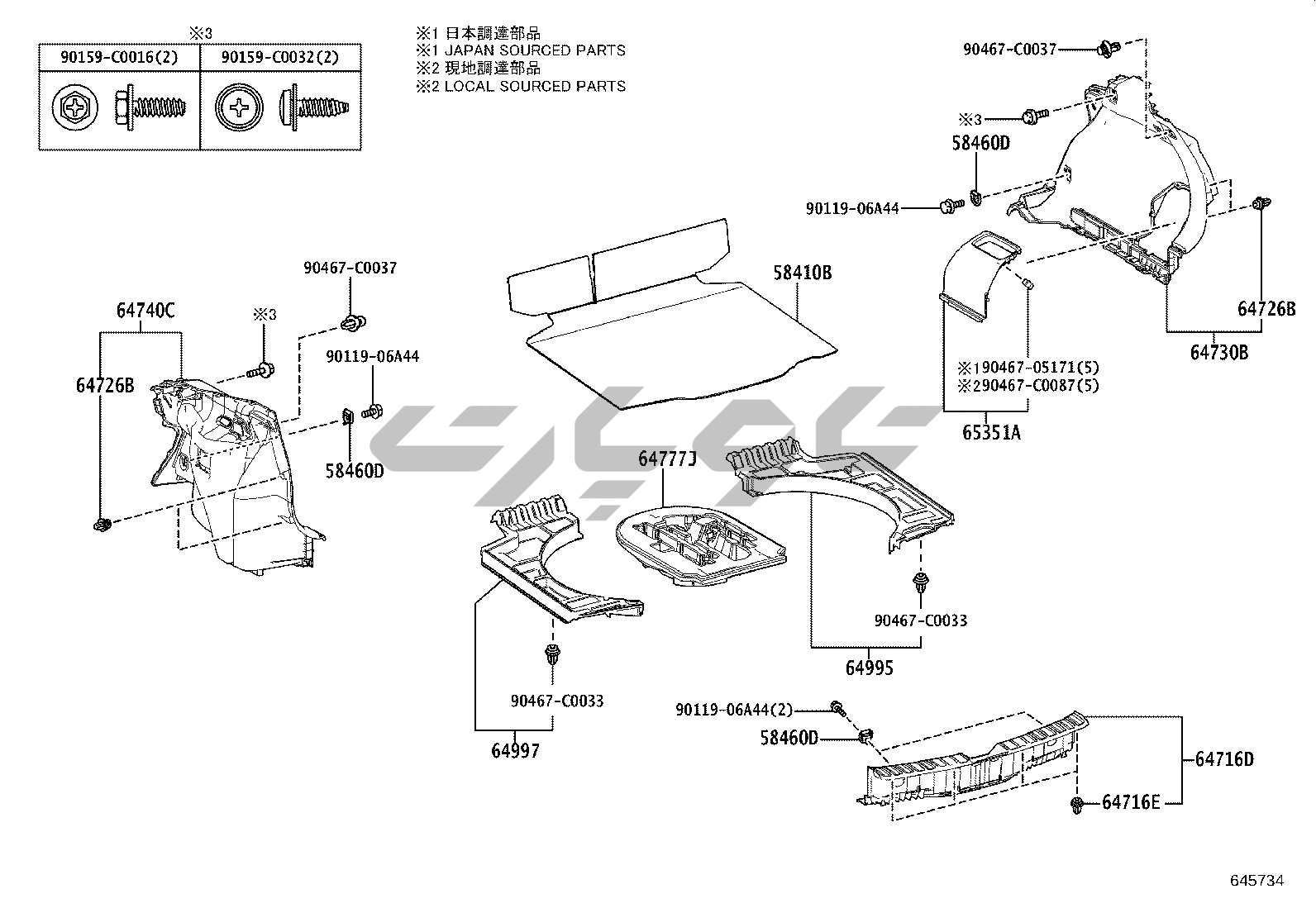 ※3

| 90159-C0016(2) | 90159-C0032(2) |
|---|---|
| | |

※1 日本調達部品
※1 JAPAN SOURCED PARTS
※2 現地調達部品
※2 LOCAL SOURCED PARTS

90467-C0037
※3
58460D
90119-06A44
64726B
64730B
※190467-05171(5)
※290467-C0087(5)
65351A
58410B
90467-C0037
64740C
※3
90119-06A44
64726B
58460D
64777J
90467-C0033
64995
90467-C0033
64997
90119-06A44(2)
58460D
64716D
64716E
645734