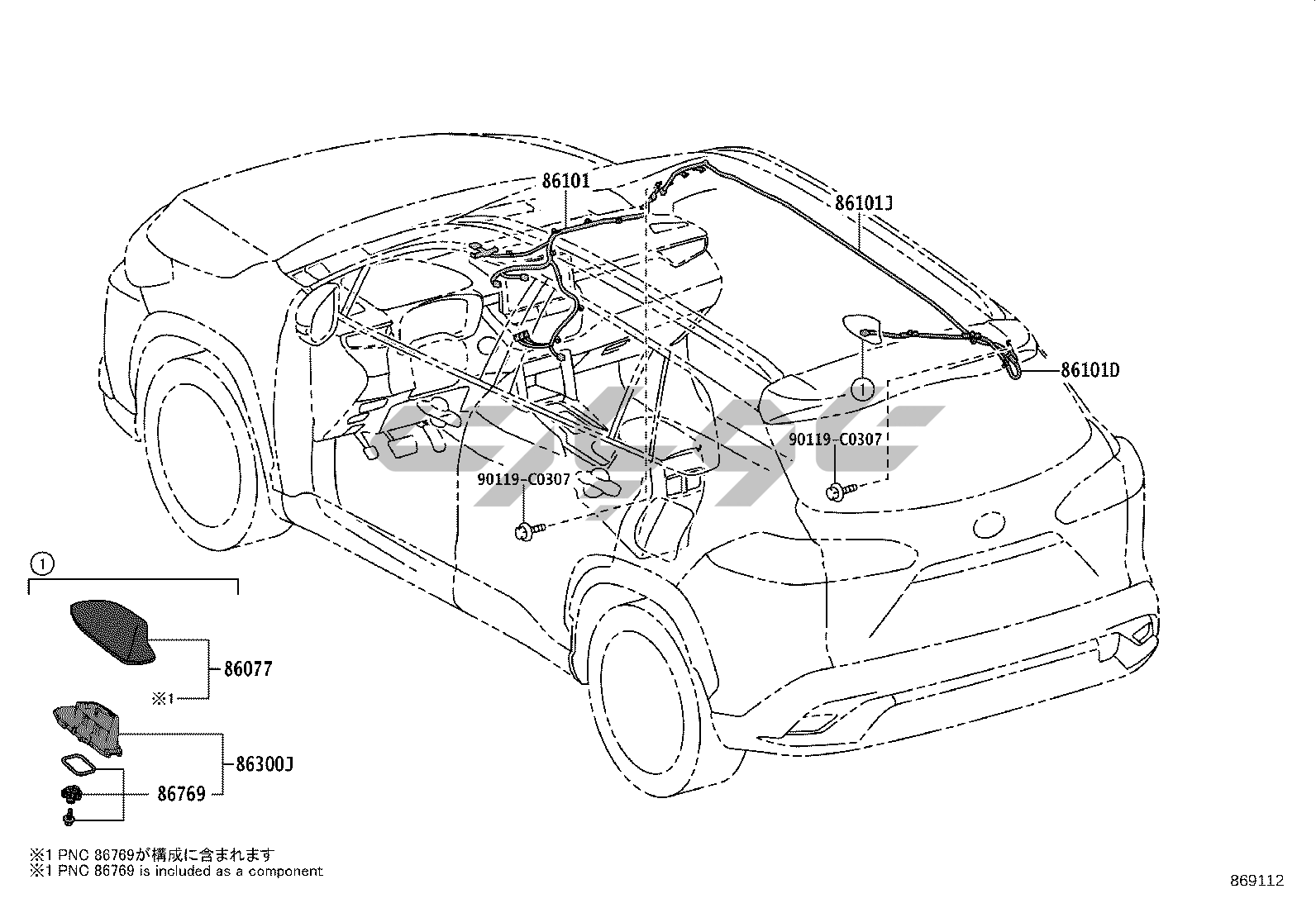 86101

86101J

86101D

①

90119-C0307

90119-C0307

①

86077

※1

86300J

86769

※1 PNC 86769が構成に含まれます
※1 PNC 86769 is included as a component

869112