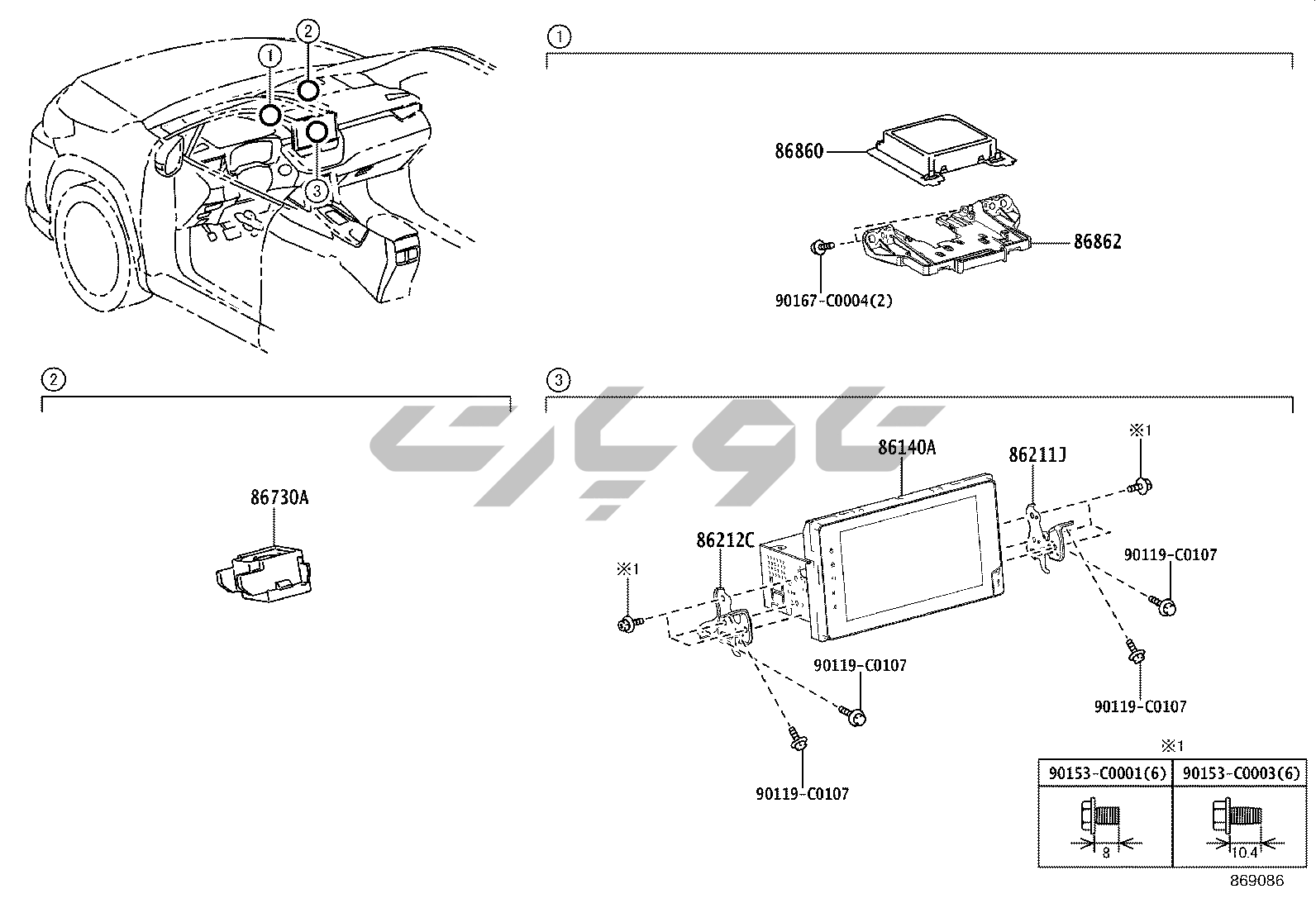 2
1
3

1

86860
86862
90167-C0004(2)

2

86730A

3

86140A
86211J
※1
86212C
※1
90119-C0107
90119-C0107
90119-C0107
90119-C0107

※1

| 90153-C0001(6) | 90153-C0003(6) |
|---|---|
| 8 | 10.4 |

869086