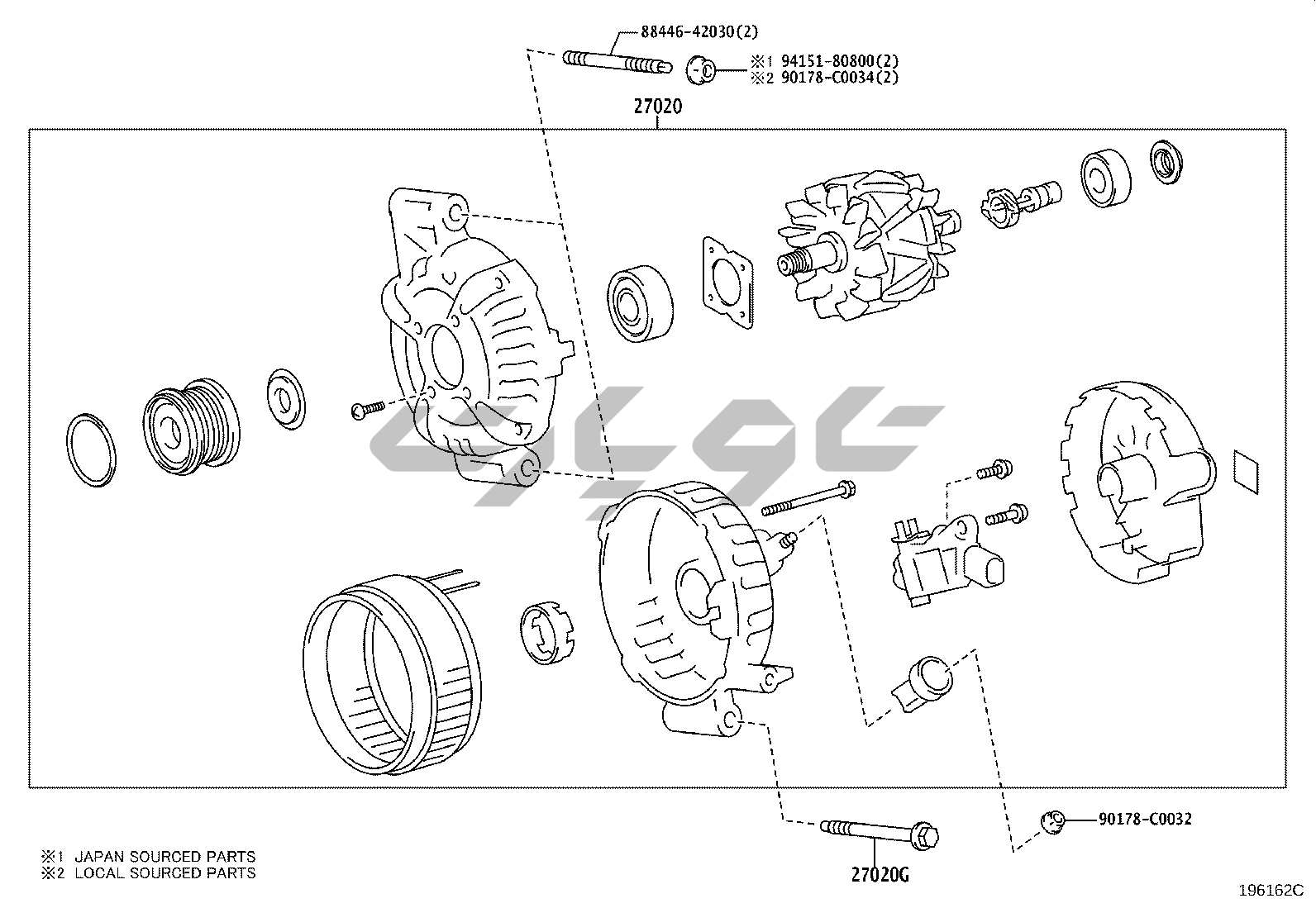 88446-42030(2)

※1 94151-80800(2)
※2 90178-C0034(2)

27020

90178-C0032

27020G

※1 JAPAN SOURCED PARTS
※2 LOCAL SOURCED PARTS

196162C