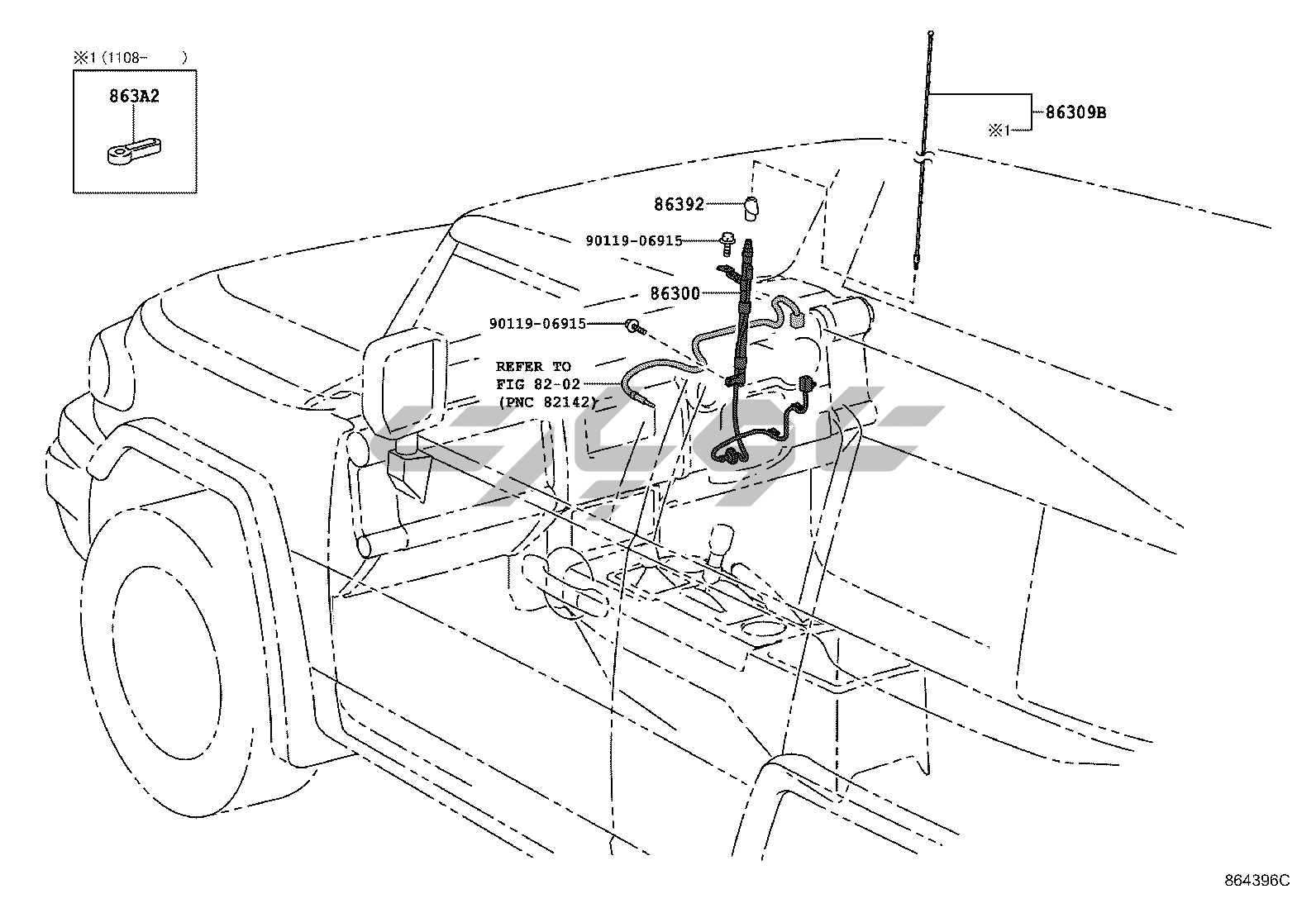 ※1 (1108-　　)

863A2

86309B

※1

86392

90119-06915

86300

90119-06915

REFER TO
FIG 82-02
(PNC 82142)

864396C