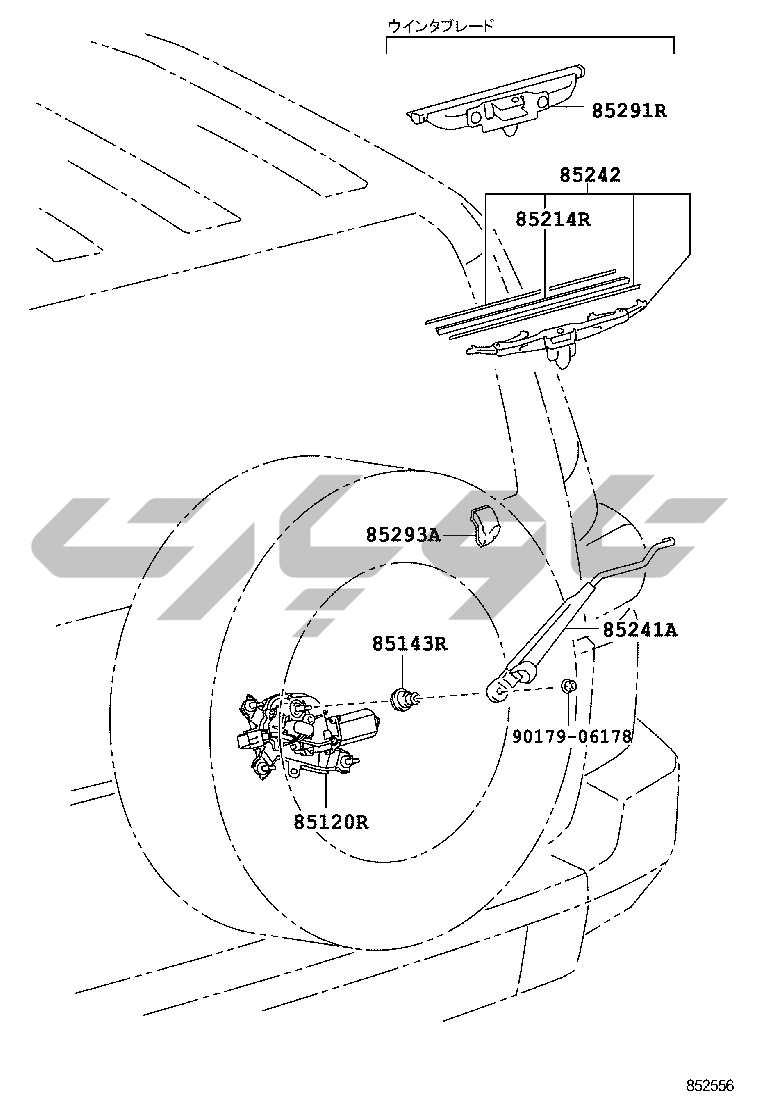 ウインタブレード
85291R
85242
85214R
85293A
85143R
85241A
90179-06178
85120R
852556