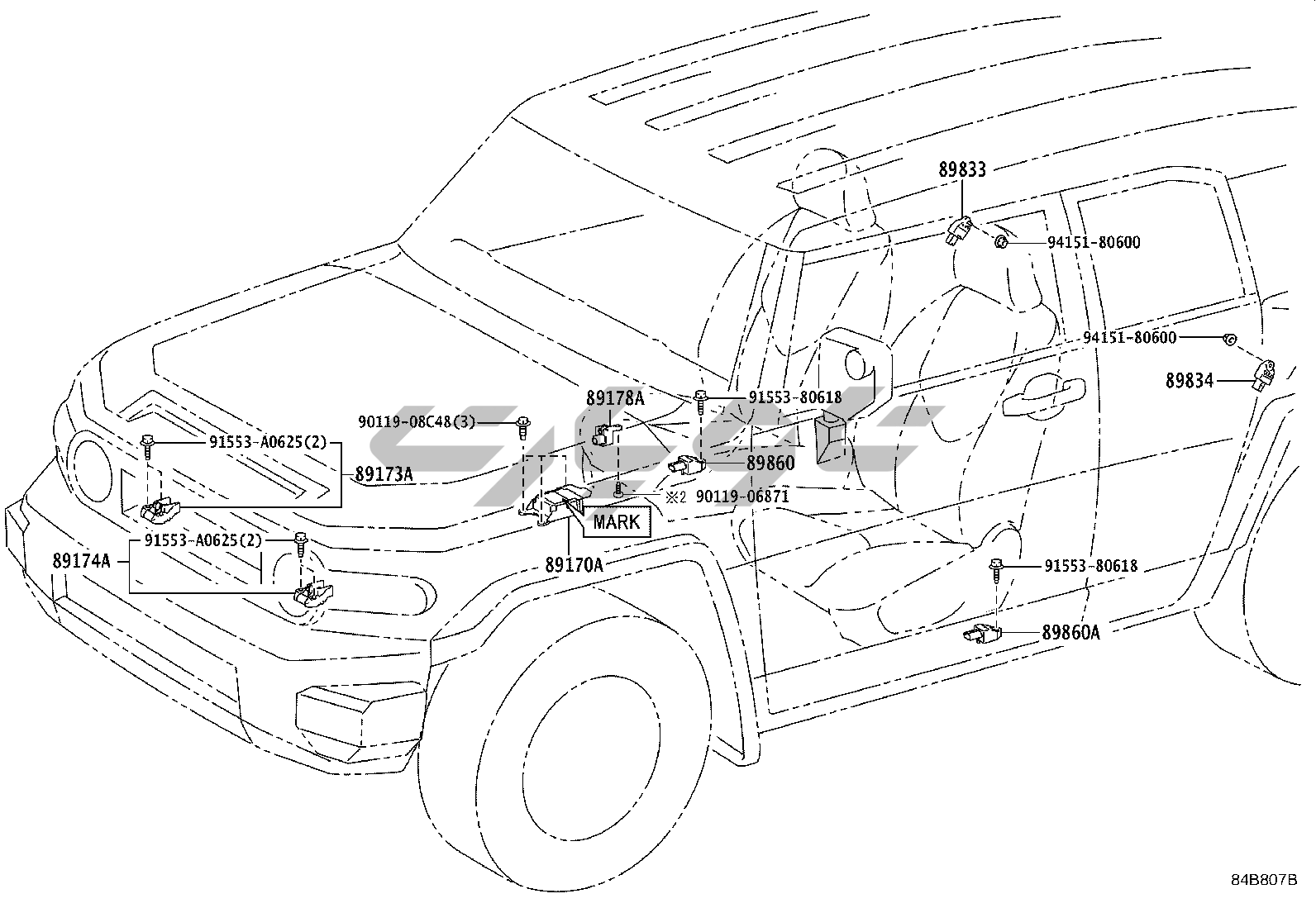 89833
94151-80600
94151-80600
89834
89178A
91553-80618
90119-08C48(3)
91553-A0625(2)
89173A
89860
※2 90119-06871
MARK
91553-A0625(2)
89174A
89170A
91553-80618
89860A
84B807B