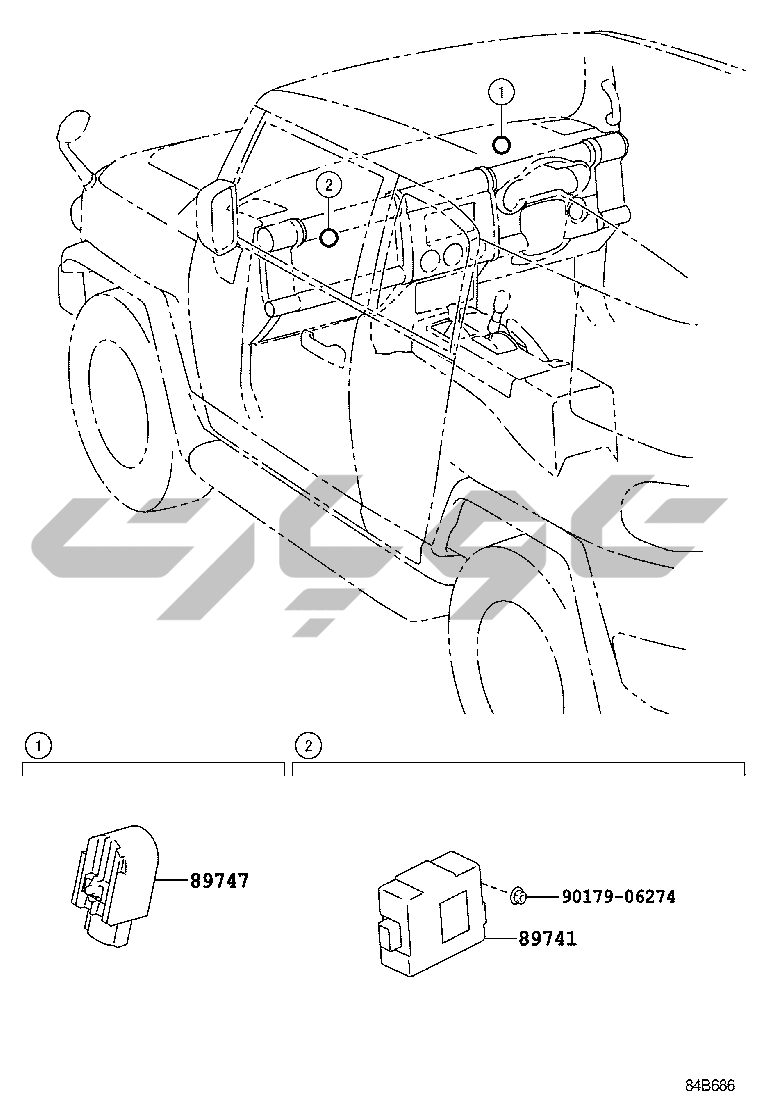 1

2

1

2

89747

90179-06274

89741

84B686