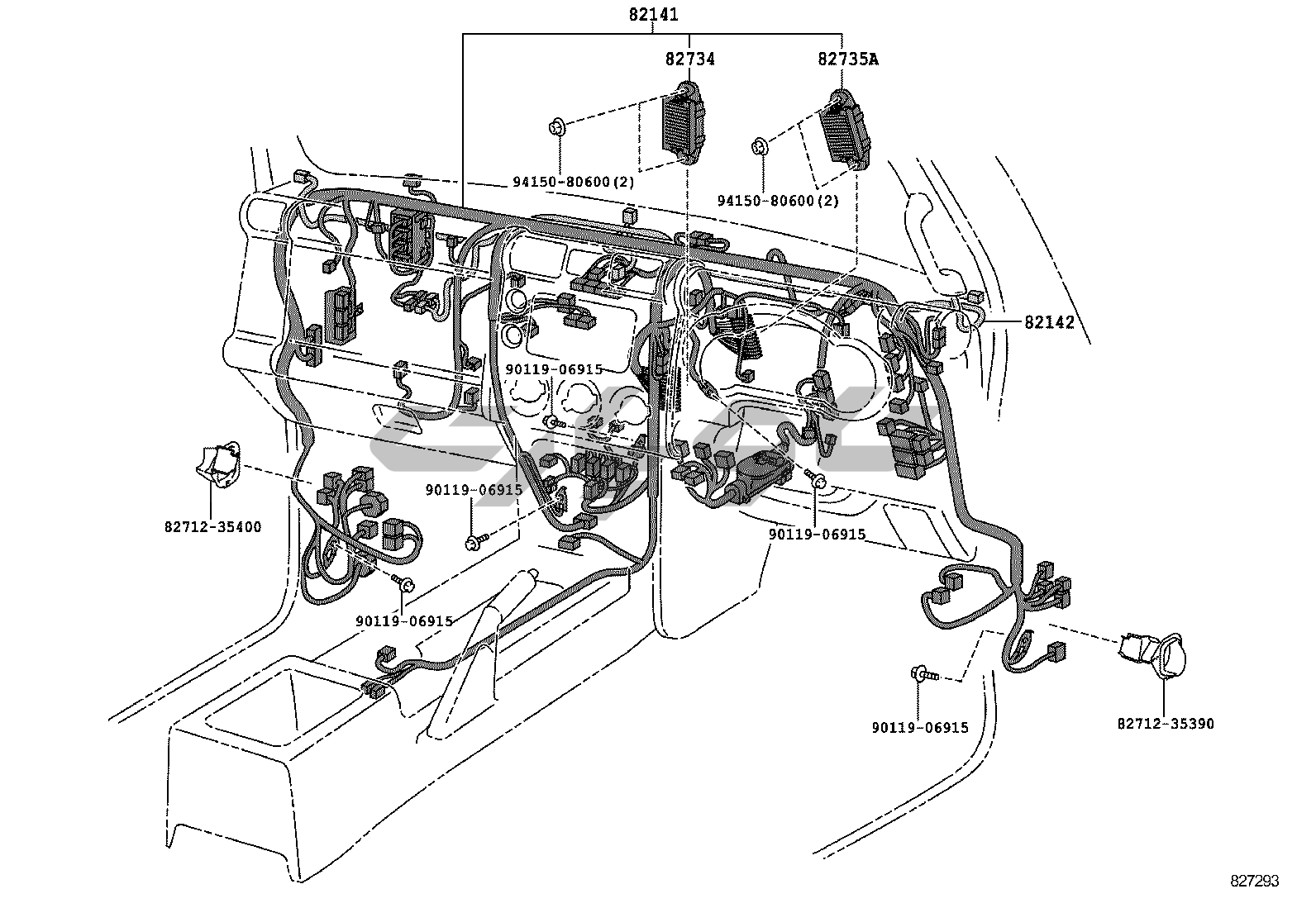 82141

82734

82735A

94150-80600(2)

94150-80600(2)

82142

90119-06915

90119-06915

82712-35400

90119-06915

90119-06915

90119-06915

82712-35390

827293