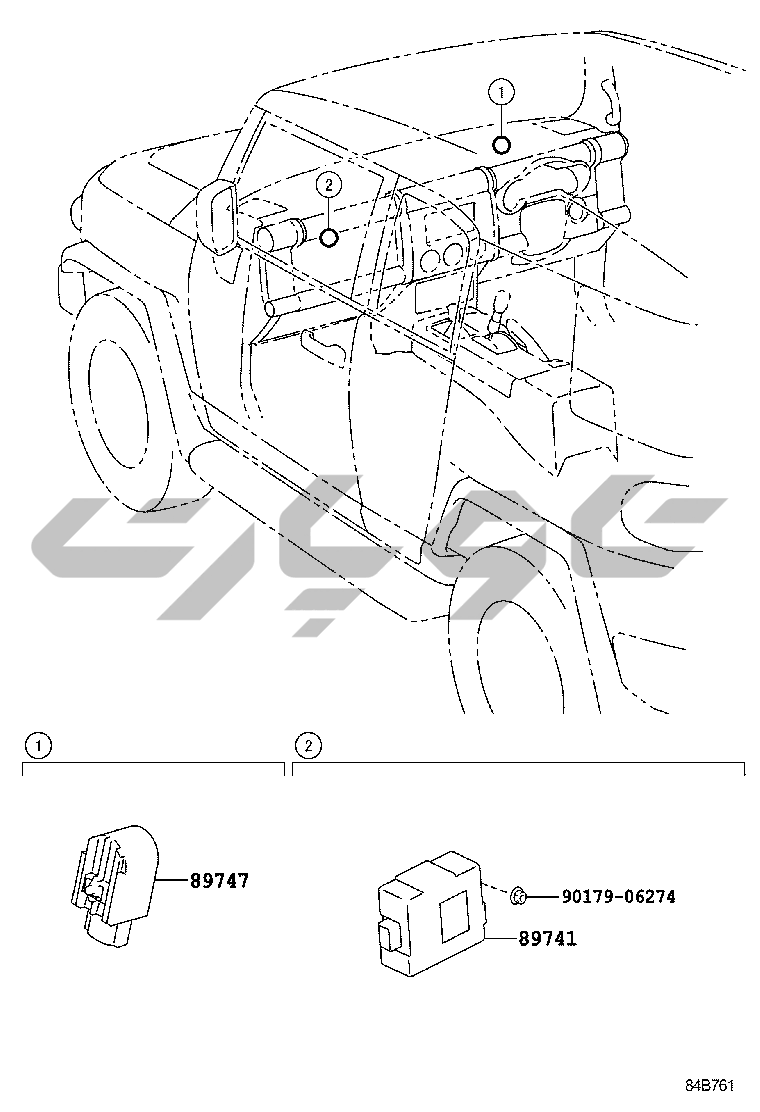 1

2

1

2

89747

90179-06274

89741

84B761