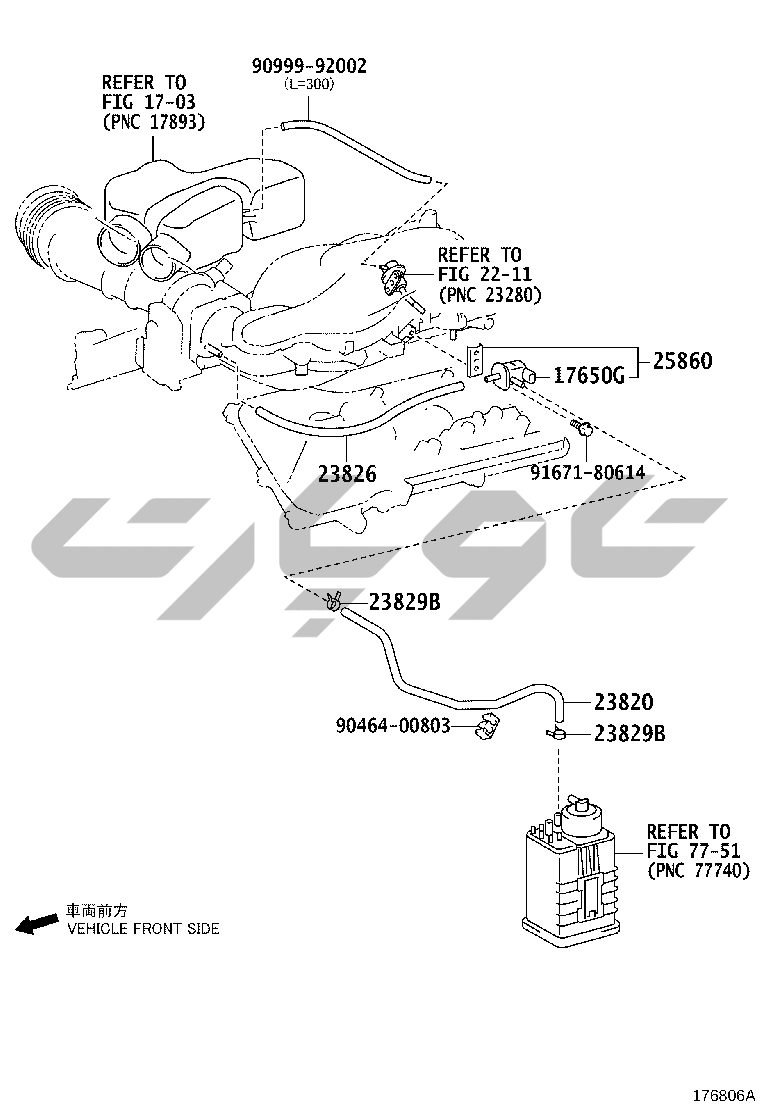 REFER TO
FIG 17-03
(PNC 17893)

90999-92002
(L=300)

REFER TO
FIG 22-11
(PNC 23280)

17650G

25860

23826

91671-80614

23829B

23820

90464-00803

23829B

REFER TO
FIG 77-51
(PNC 77740)

車両前方
VEHICLE FRONT SIDE

176806A