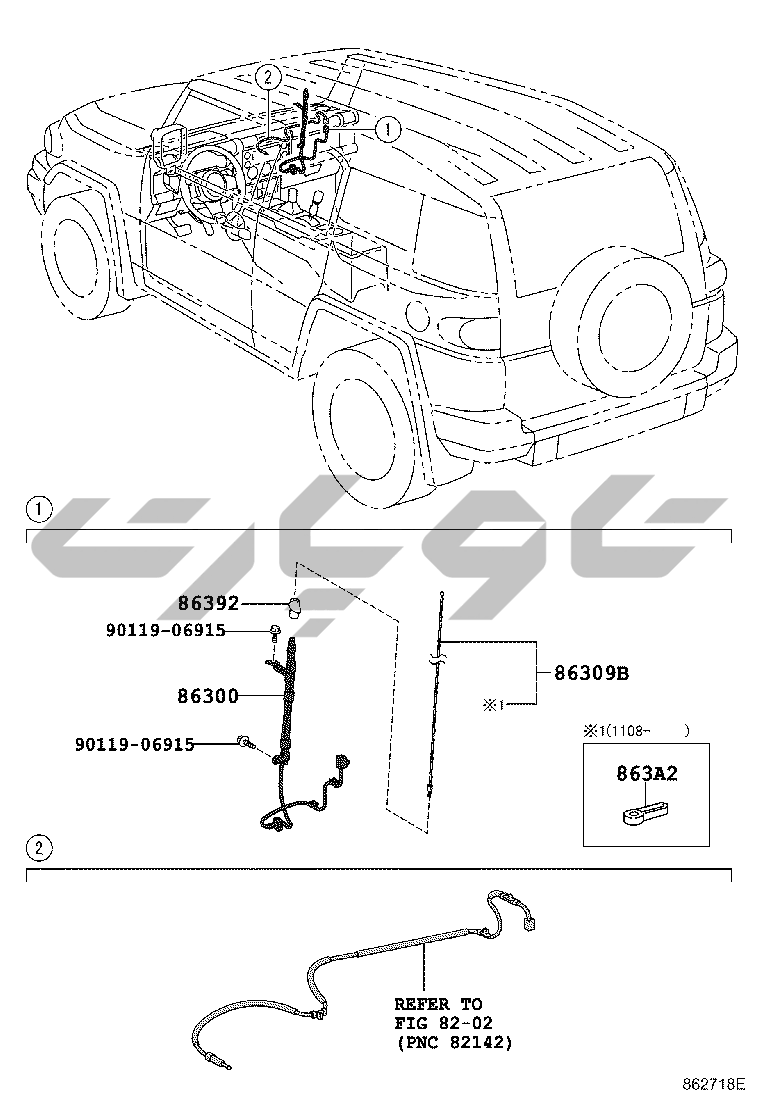 2
1

1

86392
90119-06915
86300
90119-06915

86309B
※1

※1(1108-　　)
863A2

2

REFER TO
FIG 82-02
(PNC 82142)

862718E