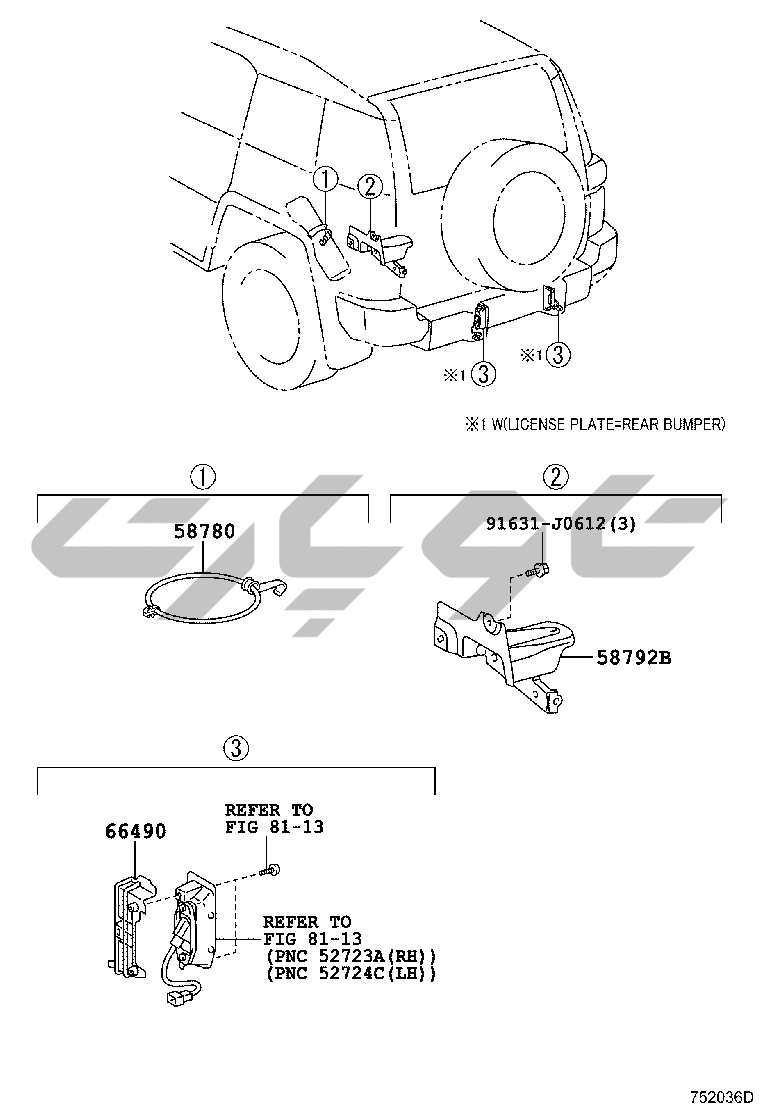 ①
②
※1 ③
※1 ③

※1 W(LICENSE PLATE=REAR BUMPER)

①
58780

②
91631-J0612(3)
58792B

③
66490
REFER TO
FIG 81-13
REFER TO
FIG 81-13
(PNC 52723A(RH))
(PNC 52724C(LH))

752036D