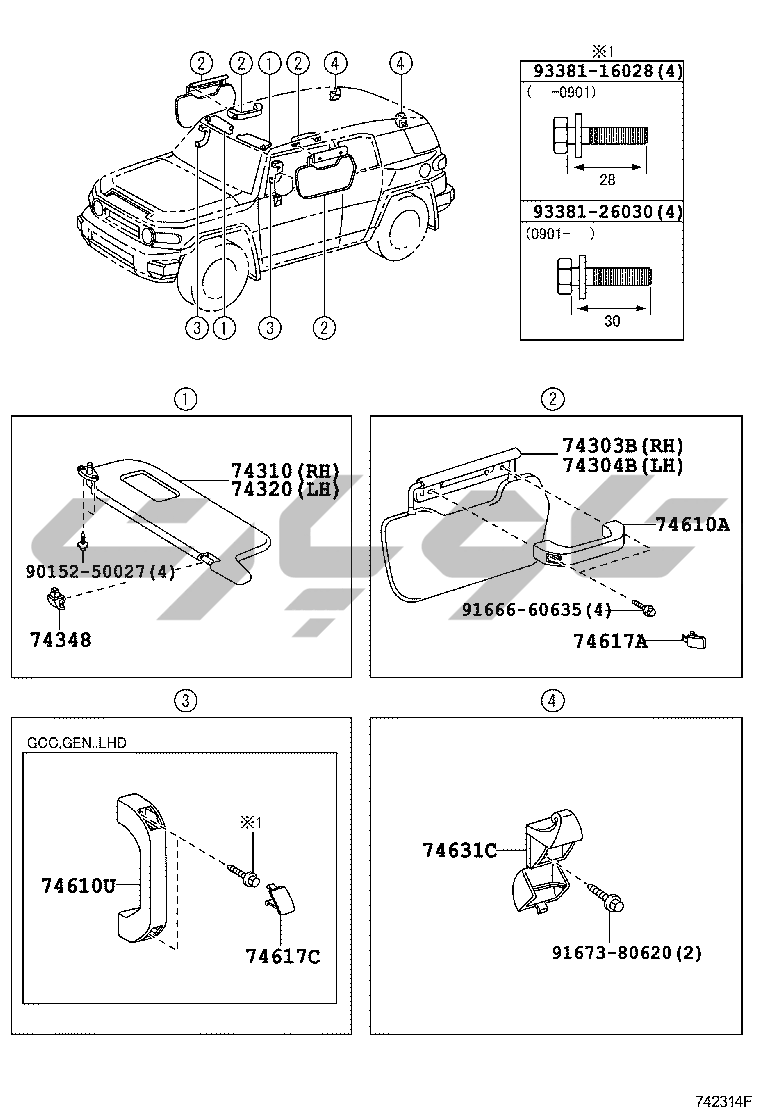 ② ② ① ② ④ ④

③ ① ③ ②

※1

93381-16028(4)

( -0901)

28

93381-26030(4)

(0901- )

30

①

74310(RH)
74320(LH)

90152-50027(4)

74348

②

74303B(RH)
74304B(LH)

74610A

91666-60635(4)

74617A

③

GCC,GEN..LHD

※1

74610U

74617C

④

74631C

91673-80620(2)

742314F