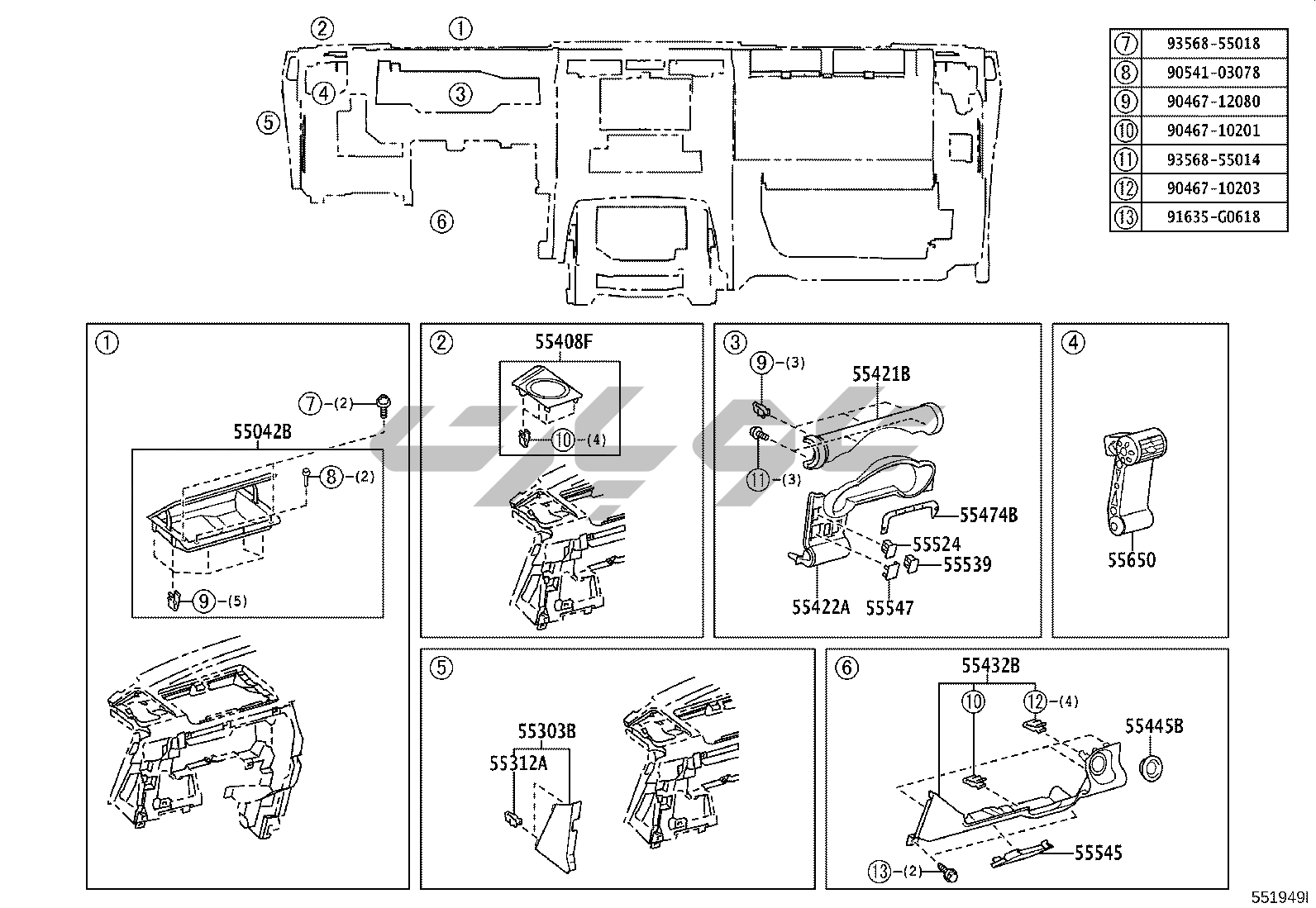 ② ①
④ ③
⑤
⑥

| ⑦ | 93568-55018 |
|---|---|
| ⑧ | 90541-03078 |
| ⑨ | 90467-12080 |
| ⑩ | 90467-10201 |
| ⑪ | 93568-55014 |
| ⑫ | 90467-10203 |
| ⑬ | 91635-G0618 |

①
⑦-(2)
55042B
⑧-(2)
⑨-(5)

②
55408F
⑩-(4)

③
⑨-(3)
55421B
⑪-(3)
55474B
55524
55539
55422A
55547

④
55650

⑤
55303B
55312A

⑥
55432B
⑩
⑫-(4)
55445B
55545
⑬-(2)

551949I