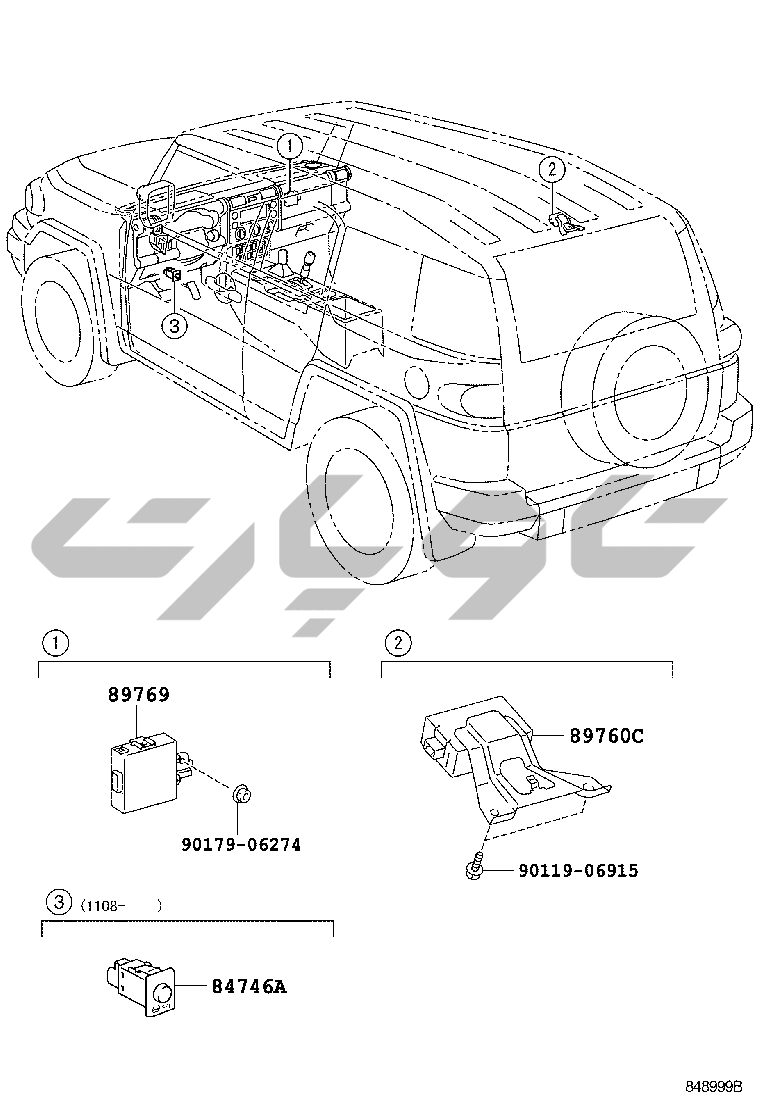 1
2
3

1
89769
90179-06274

2
89760C
90119-06915

3 (1108- )
84746A

848999B