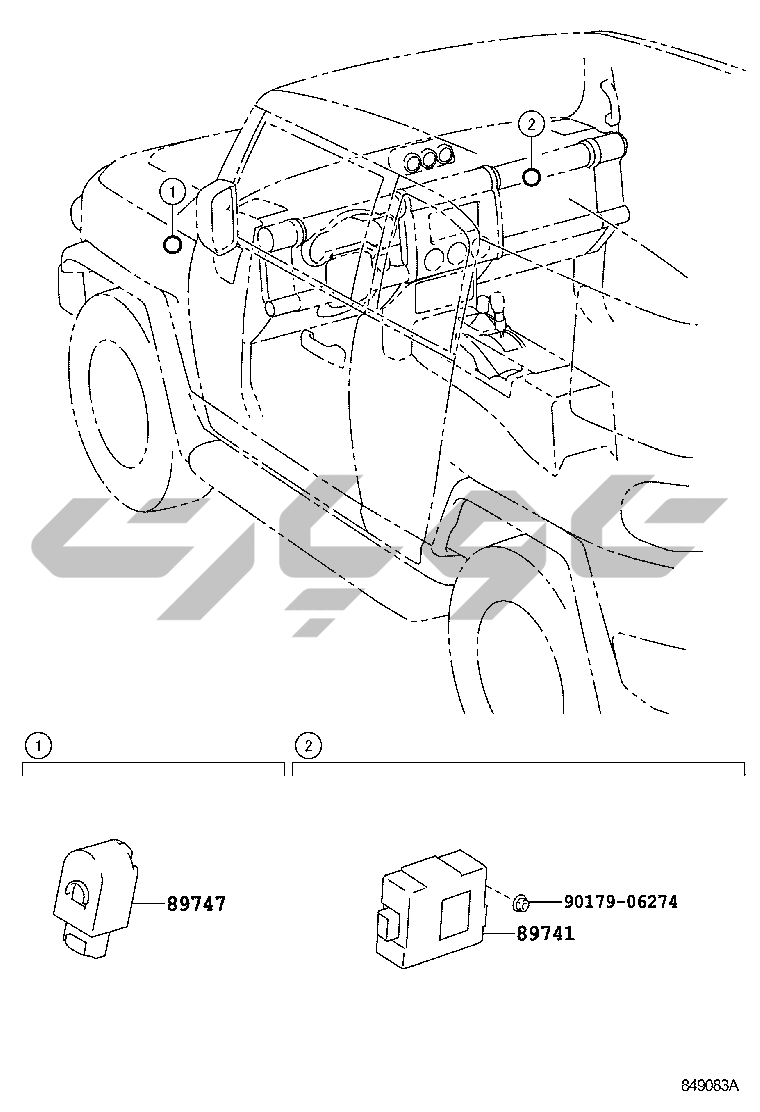 1
2
1
2
89747
90179-06274
89741
849083A