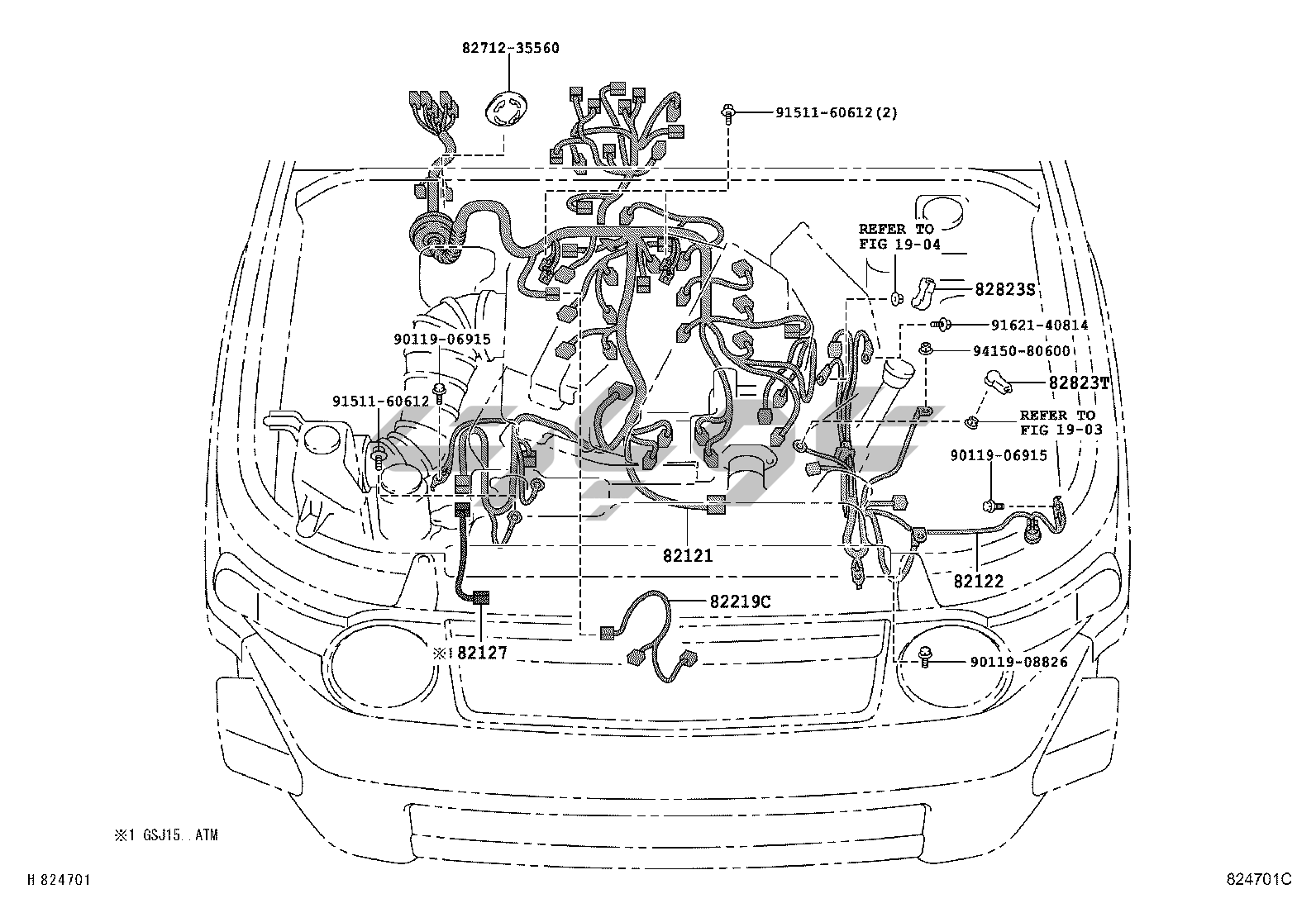 82712-35560

91511-60612(2)

REFER TO FIG 19-04

82823S

91621-40814

94150-80600

82823T

REFER TO FIG 19-03

90119-06915

91511-60612

90119-06915

82121

82122

82219C

※1 82127

90119-08826

※1 GSJ15..ATM

H 824701

824701C