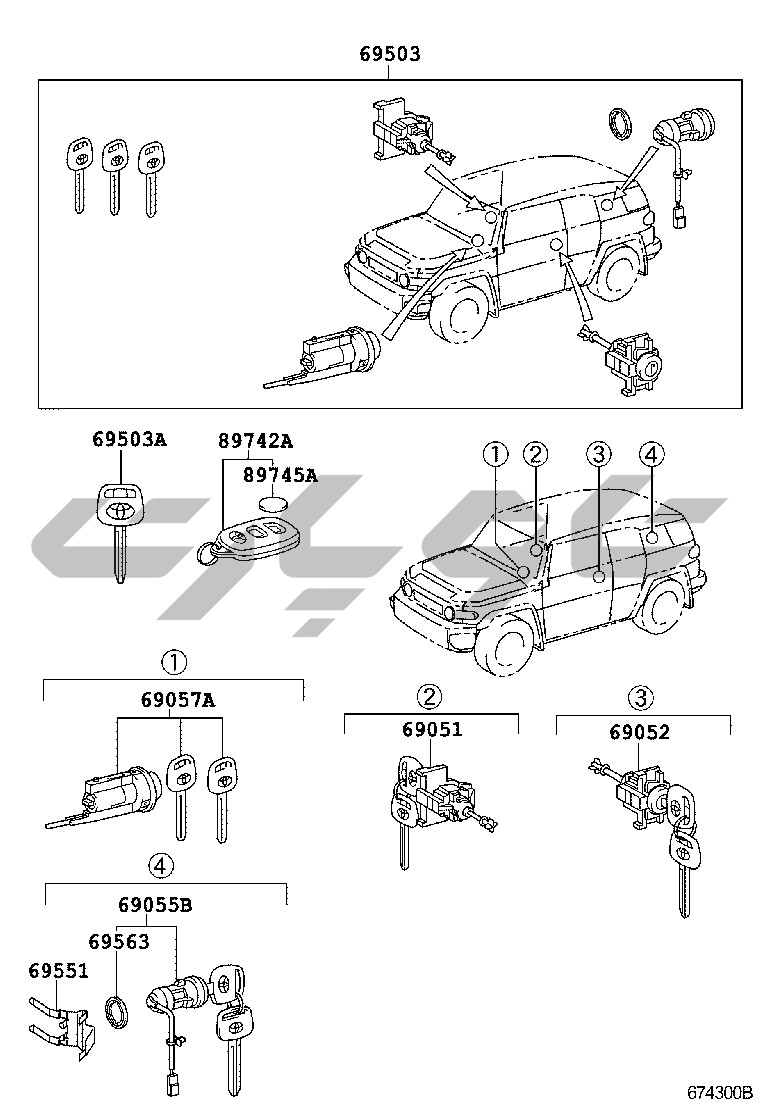 69503

69503A

89742A

89745A

1 2 3 4

1

69057A

2

69051

3

69052

4

69055B

69563

69551

674300B