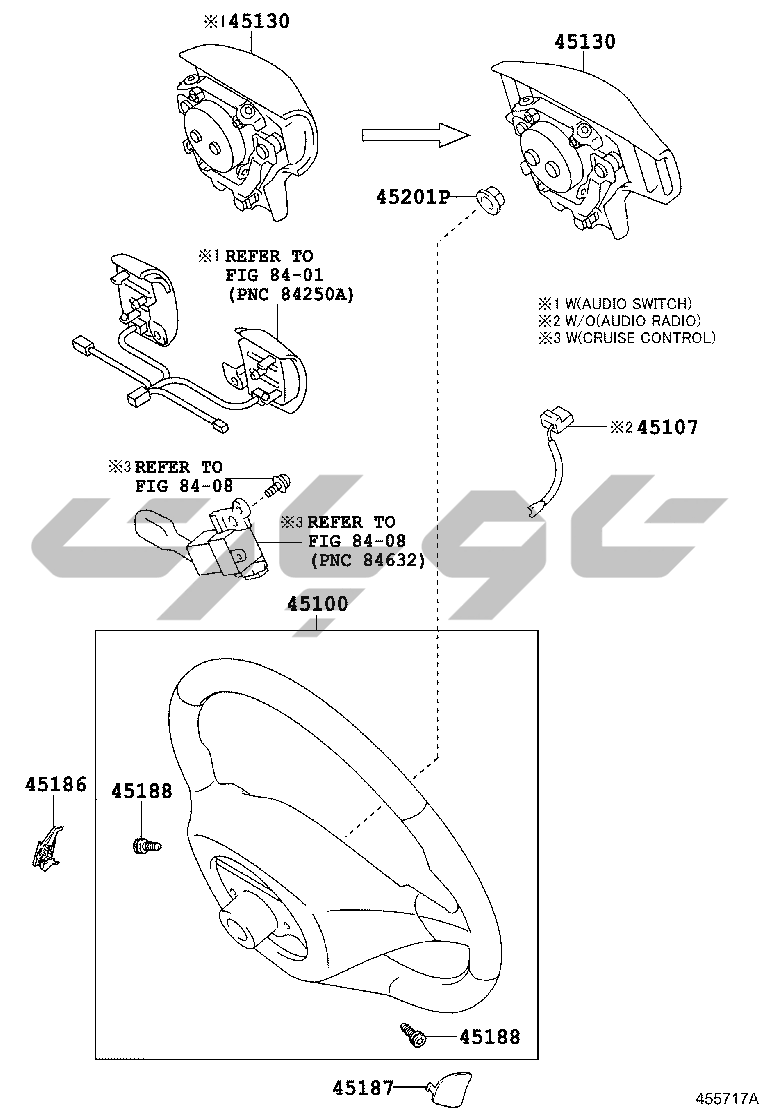 ※1 45130

45130

45201P

※1 REFER TO FIG 84-01 (PNC 84250A)

※1 W(AUDIO SWITCH)
※2 W/O(AUDIO RADIO)
※3 W(CRUISE CONTROL)

※2 45107

※3 REFER TO FIG 84-08

※3 REFER TO FIG 84-08 (PNC 84632)

45100

45186

45188

45188

45187

455717A