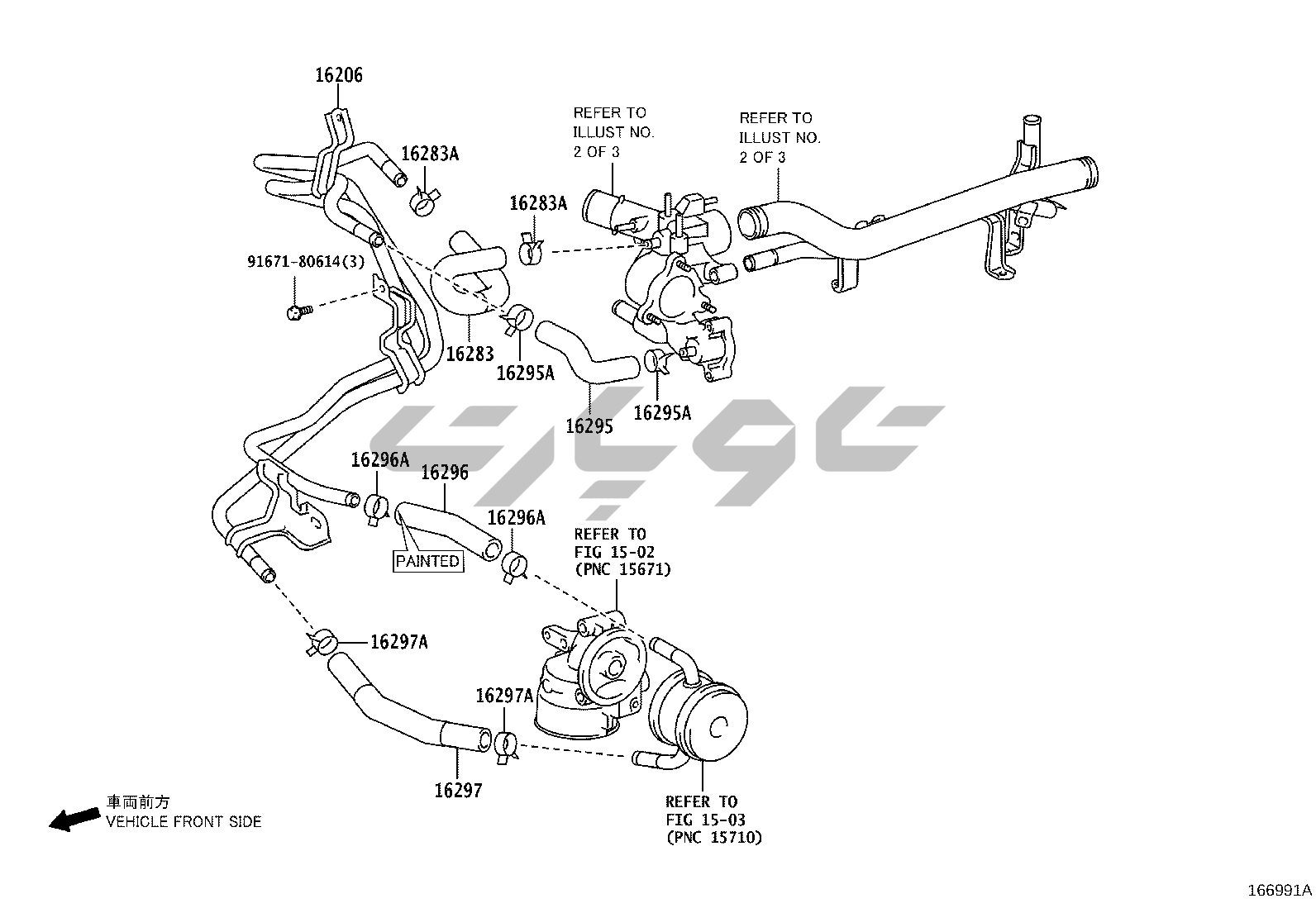 16206

16283A

REFER TO ILLUST NO. 2 OF 3

REFER TO ILLUST NO. 2 OF 3

16283A

91671-80614(3)

16283

16295A

16295

16295A

16296A

16296

16296A

PAINTED

REFER TO FIG 15-02 (PNC 15671)

16297A

16297A

16297

REFER TO FIG 15-03 (PNC 15710)

車両前方
VEHICLE FRONT SIDE

166991A