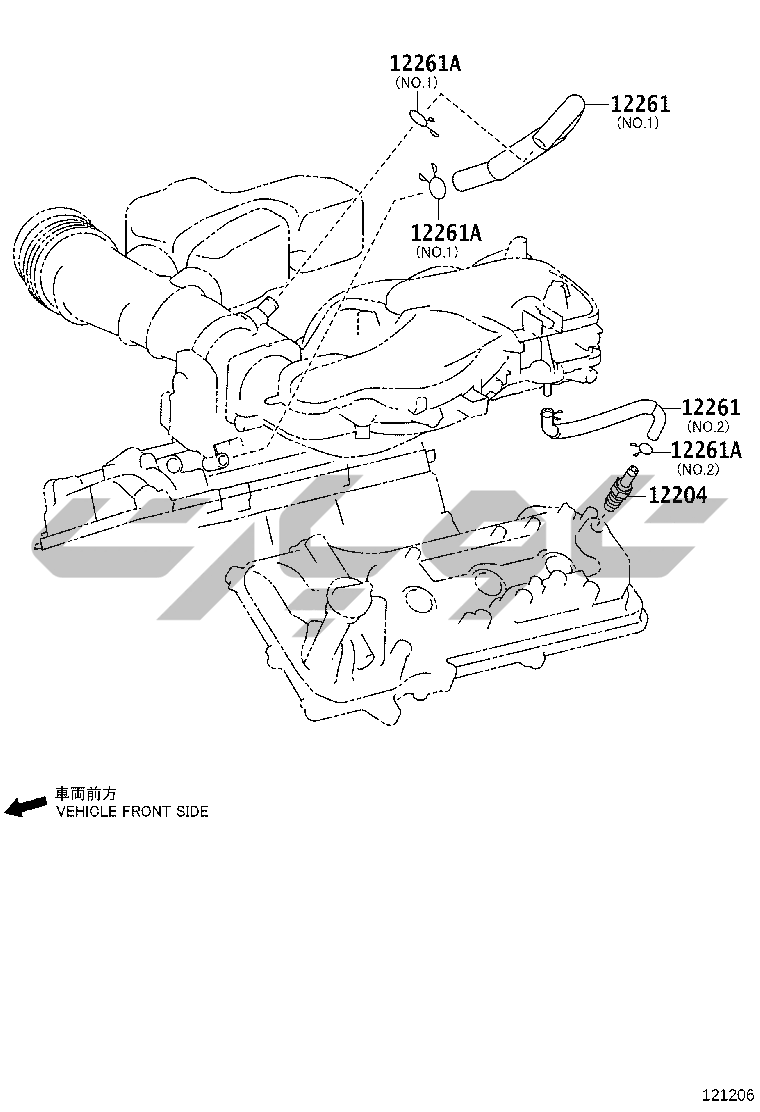 12261A
(NO.1)

12261
(NO.1)

12261A
(NO.1)

12261
(NO.2)

12261A
(NO.2)

12204

車両前方
VEHICLE FRONT SIDE

121206