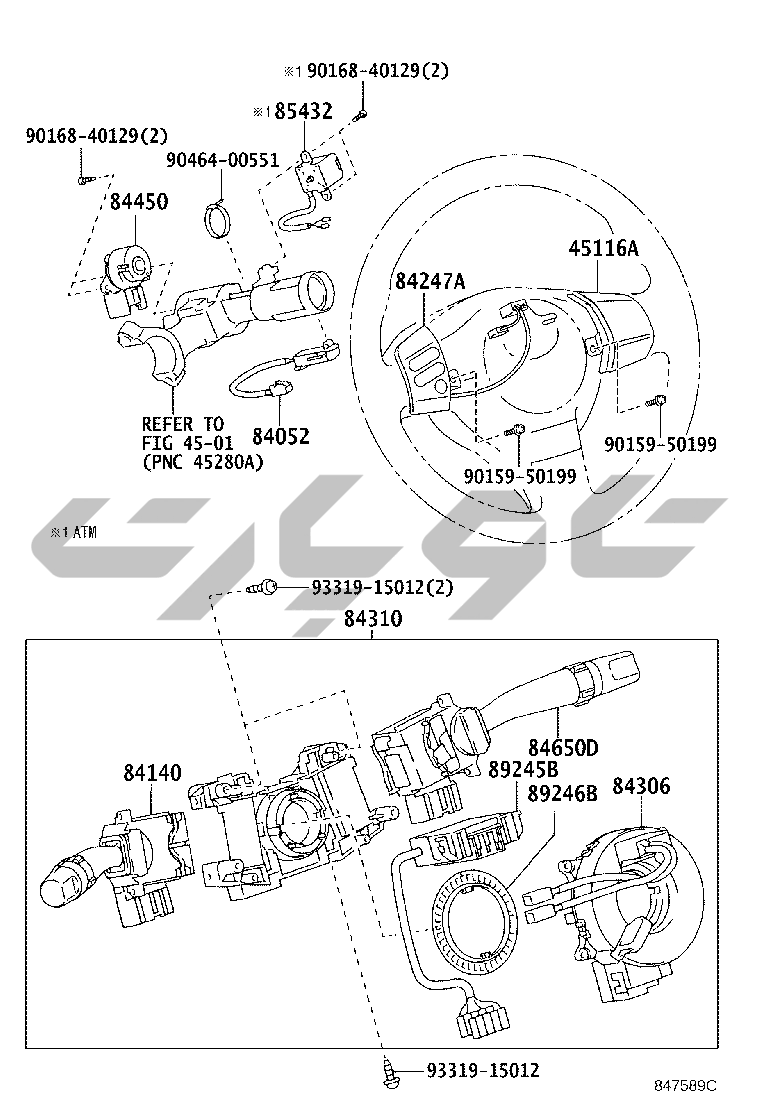 ※1 90168-40129(2)
※1 85432
90168-40129(2)
90464-00551
84450
45116A
84247A
REFER TO
FIG 45-01
(PNC 45280A)
84052
90159-50199
90159-50199
※1 ATM
93319-15012(2)
84310
84650D
84140
89245B
89246B
84306
93319-15012
847589C