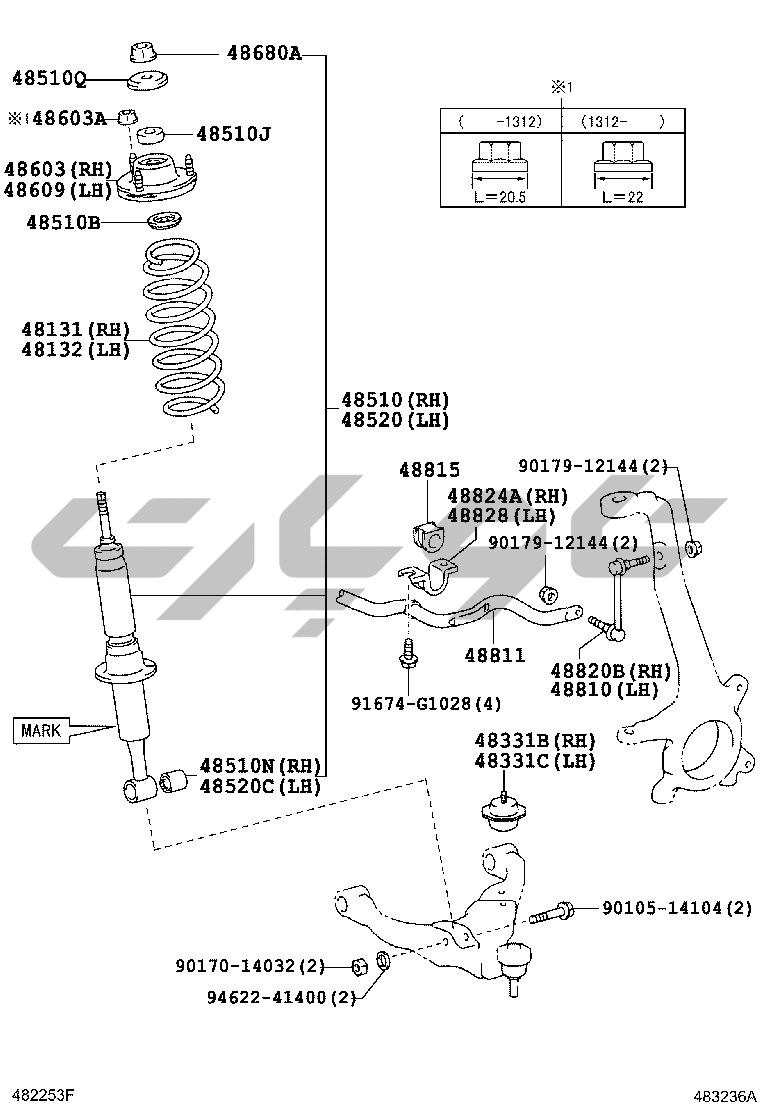 48680A
48510Q
※1 48603A
48510J
48603(RH)
48609(LH)
48510B
48131(RH)
48132(LH)
48510(RH)
48520(LH)

※1

| ( -1312) | (1312- ) |
|---|---|
| L=20.5 | L=22 |

48815
48824A(RH)
48828(LH)
90179-12144(2)
90179-12144(2)
48811
48820B(RH)
48810(LH)
91674-G1028(4)
MARK
48510N(RH)
48520C(LH)
48331B(RH)
48331C(LH)
90105-14104(2)
90170-14032(2)
94622-41400(2)
482253F
483236A