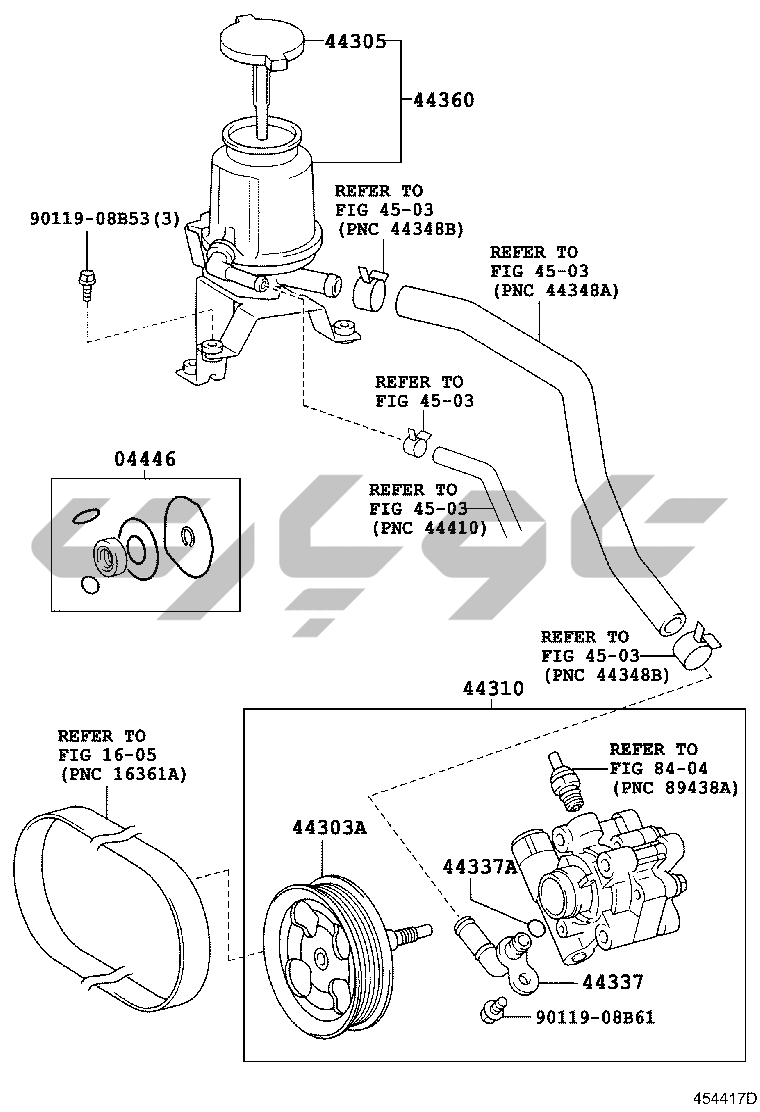 44305
44360
90119-08B53(3)
REFER TO
FIG 45-03
(PNC 44348B)
REFER TO
FIG 45-03
(PNC 44348A)
REFER TO
FIG 45-03
04446
REFER TO
FIG 45-03
(PNC 44410)
REFER TO
FIG 45-03
(PNC 44348B)
44310
REFER TO
FIG 16-05
(PNC 16361A)
REFER TO
FIG 84-04
(PNC 89438A)
44303A
44337A
44337
90119-08B61
454417D