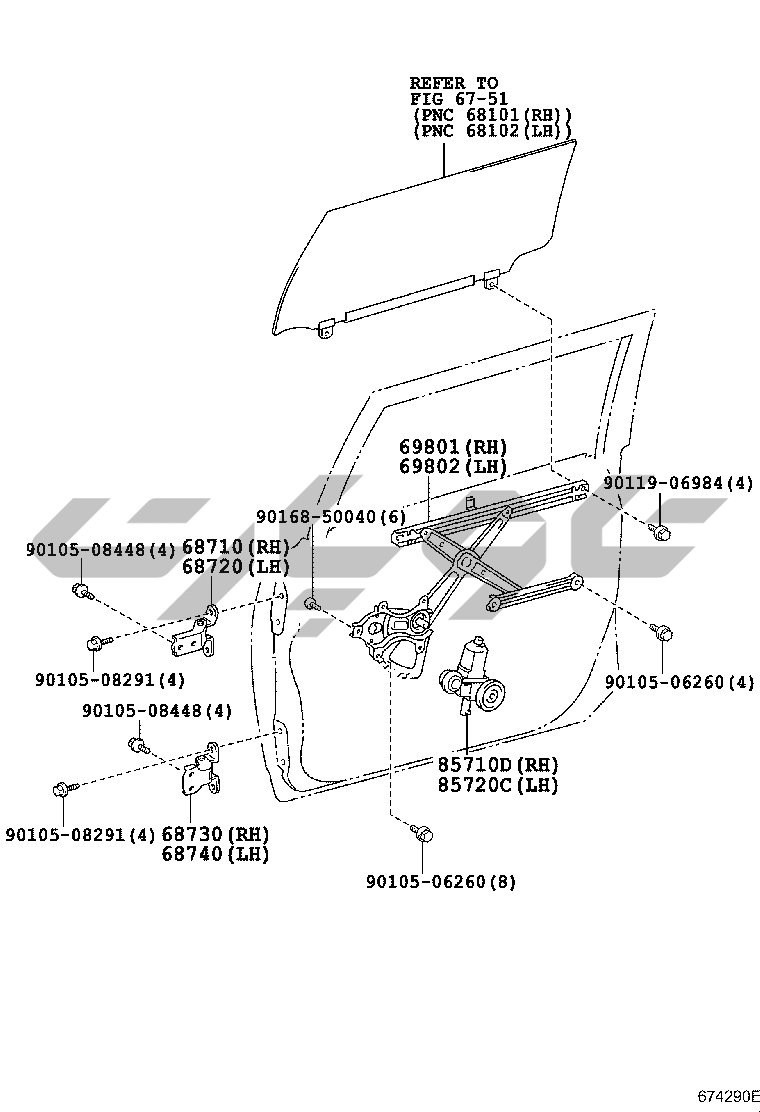 REFER TO
FIG 67-51
(PNC 68101(RH))
(PNC 68102(LH))

69801(RH)
69802(LH)

90119-06984(4)

90168-50040(6)

90105-08448(4)

68710(RH)
68720(LH)

90105-08291(4)

90105-06260(4)

90105-08448(4)

85710D(RH)
85720C(LH)

90105-08291(4)

68730(RH)
68740(LH)

90105-06260(8)

674290E