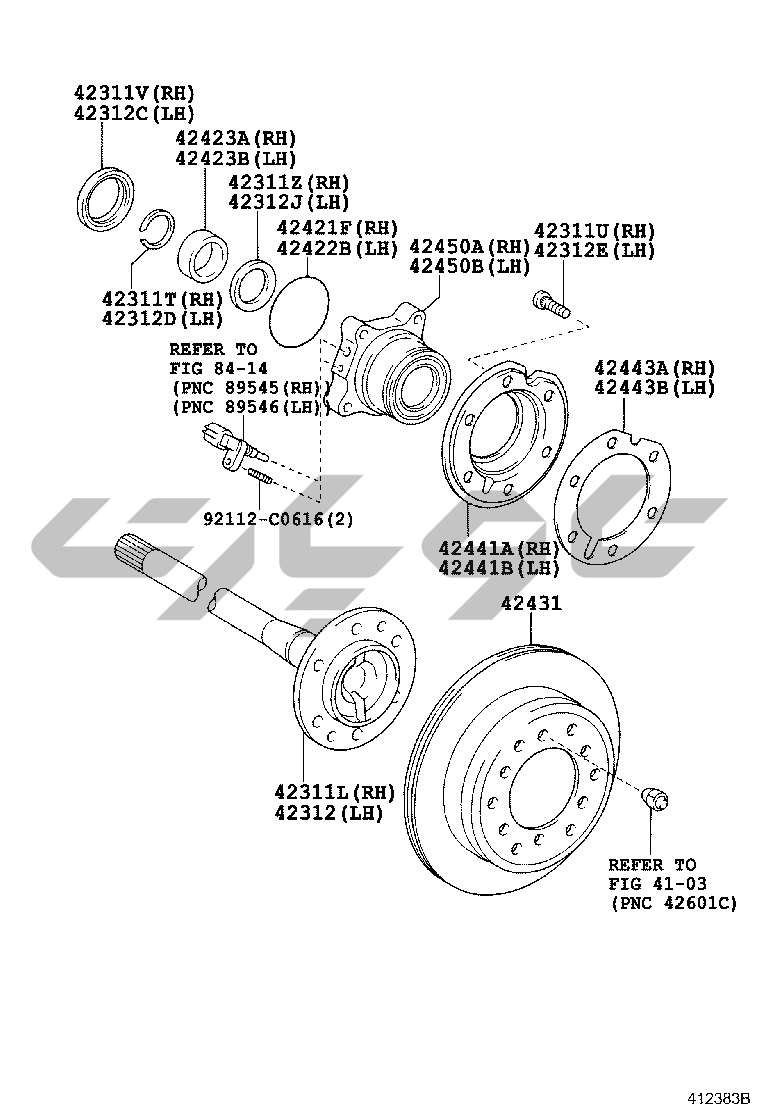 42311V(RH)
42312C(LH)

42423A(RH)
42423B(LH)

42311Z(RH)
42312J(LH)

42421F(RH)
42422B(LH)

42450A(RH)
42450B(LH)

42311U(RH)
42312E(LH)

42311T(RH)
42312D(LH)

REFER TO
FIG 84-14
(PNC 89545(RH))
(PNC 89546(LH))

42443A(RH)
42443B(LH)

92112-C0616(2)

42441A(RH)
42441B(LH)

42431

42311L(RH)
42312(LH)

REFER TO
FIG 41-03
(PNC 42601C)

412383B