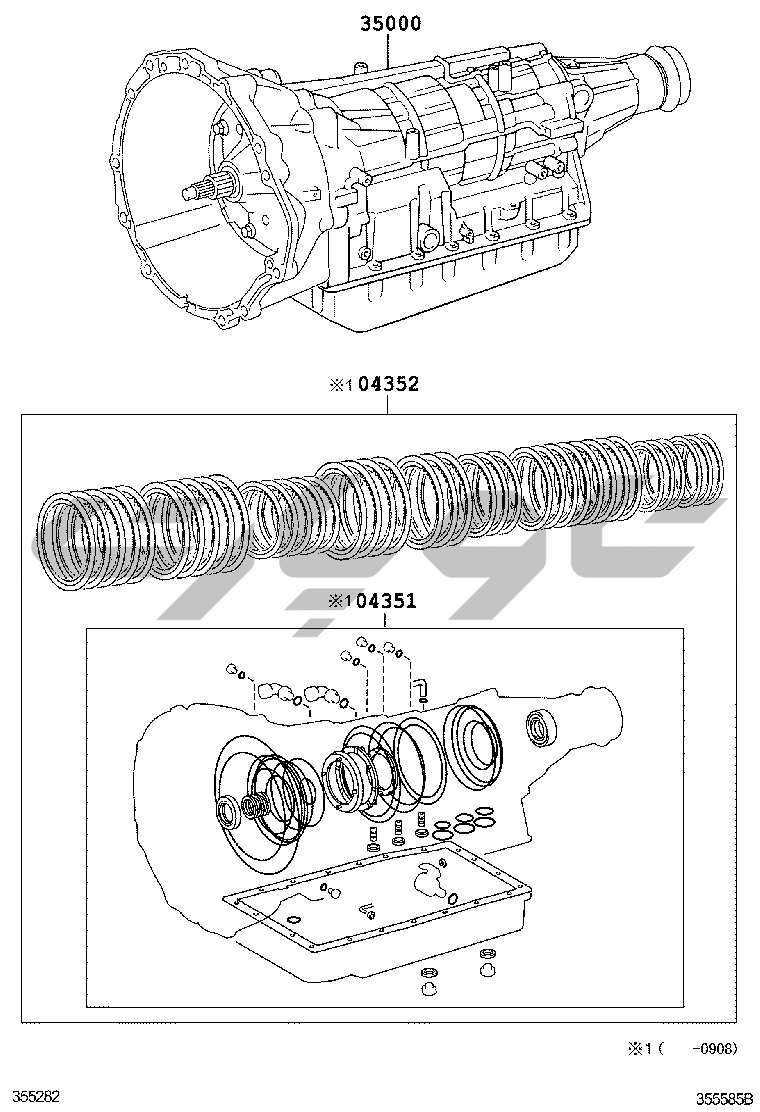 35000

※1 04352

※1 04351

※1 (　　-0908)

355282

355585B