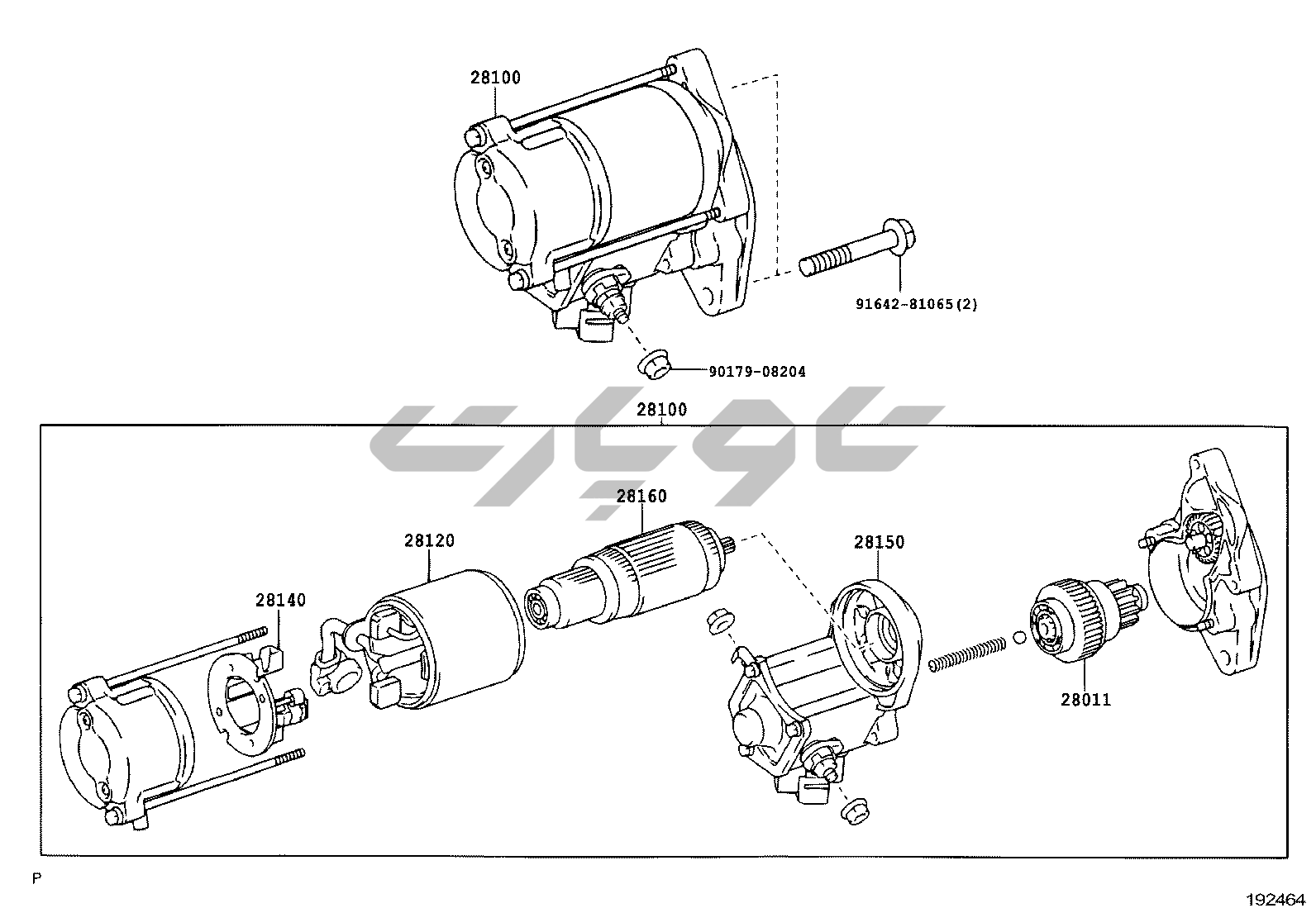 28100

91642-81065(2)

90179-08204

28100

28160

28120

28150

28140

28011

P

192464