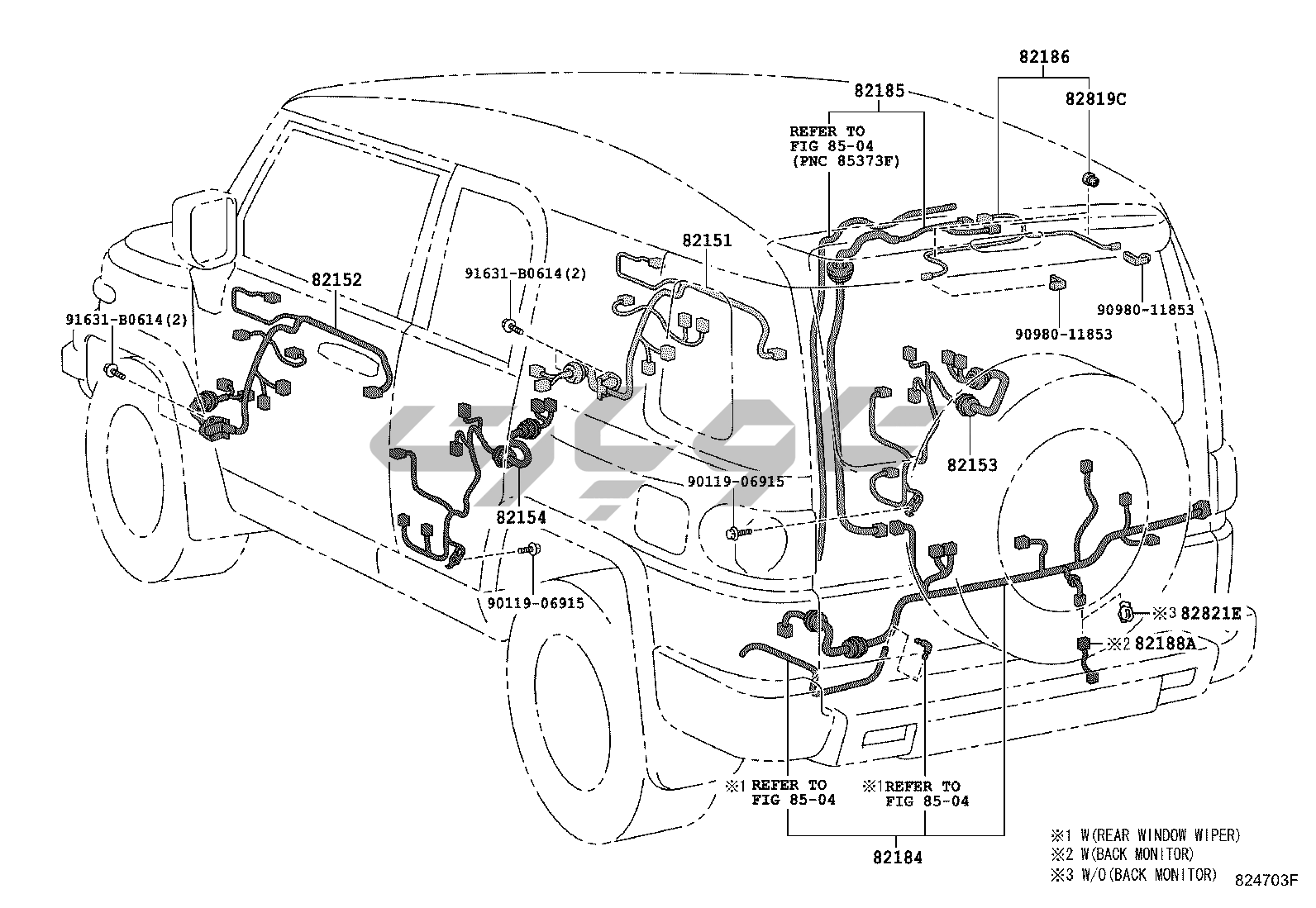 82186
82185
82819C
REFER TO
FIG 85-04
(PNC 85373F)
82151
82152
91631-B0614(2)
91631-B0614(2)
90980-11853
90980-11853
82153
90119-06915
82154
90119-06915
※3 82821E
※2 82188A
※1 REFER TO
FIG 85-04
※1 REFER TO
FIG 85-04
82184
※1 W(REAR WINDOW WIPER)
※2 W(BACK MONITOR)
※3 W/O(BACK MONITOR)
824703F