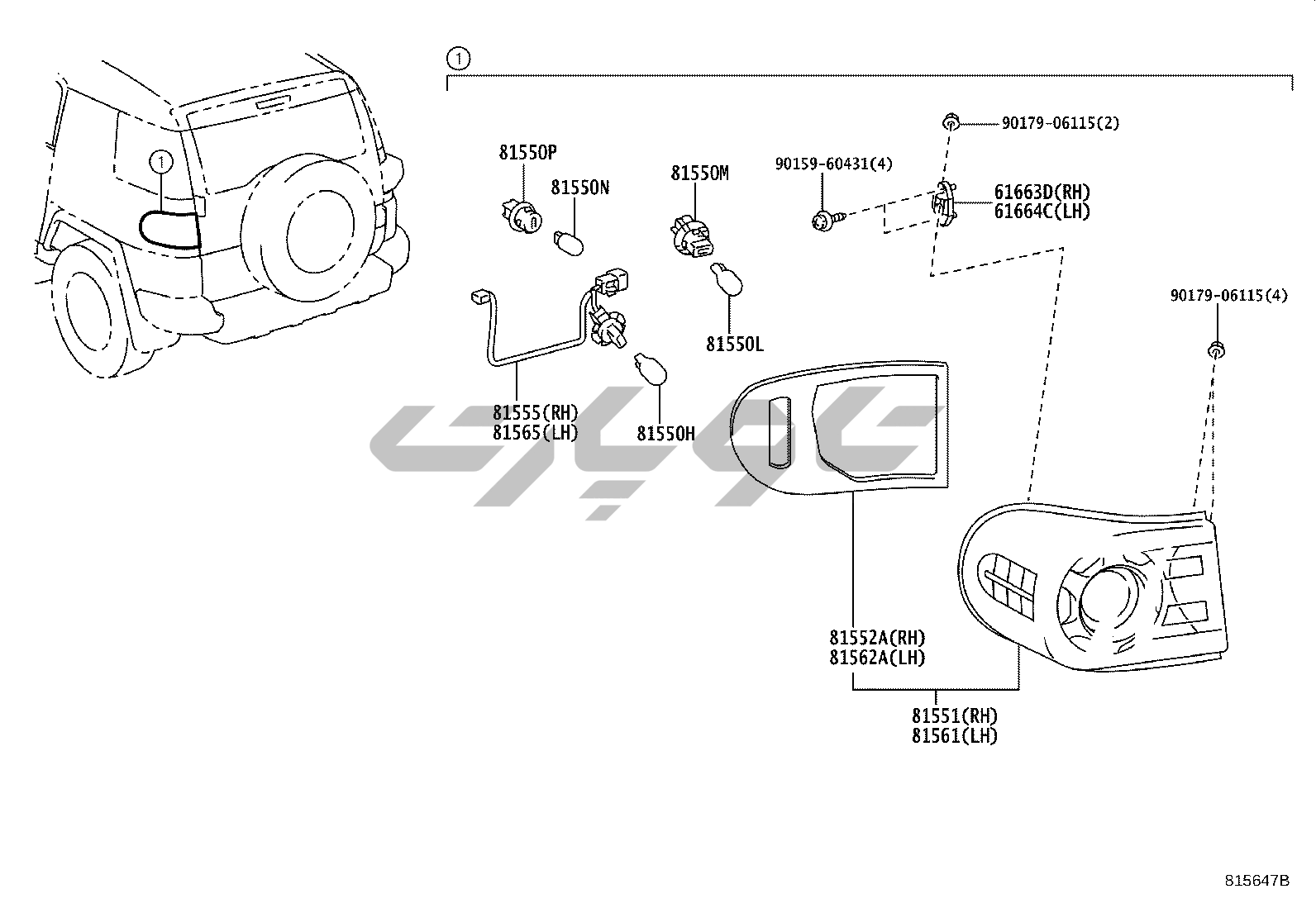 1

1

90179-06115(2)

81550P

81550N

81550M

90159-60431(4)

61663D(RH)
61664C(LH)

90179-06115(4)

81550L

81555(RH)
81565(LH)

81550H

کوپارت

81552A(RH)
81562A(LH)

81551(RH)
81561(LH)

815647B