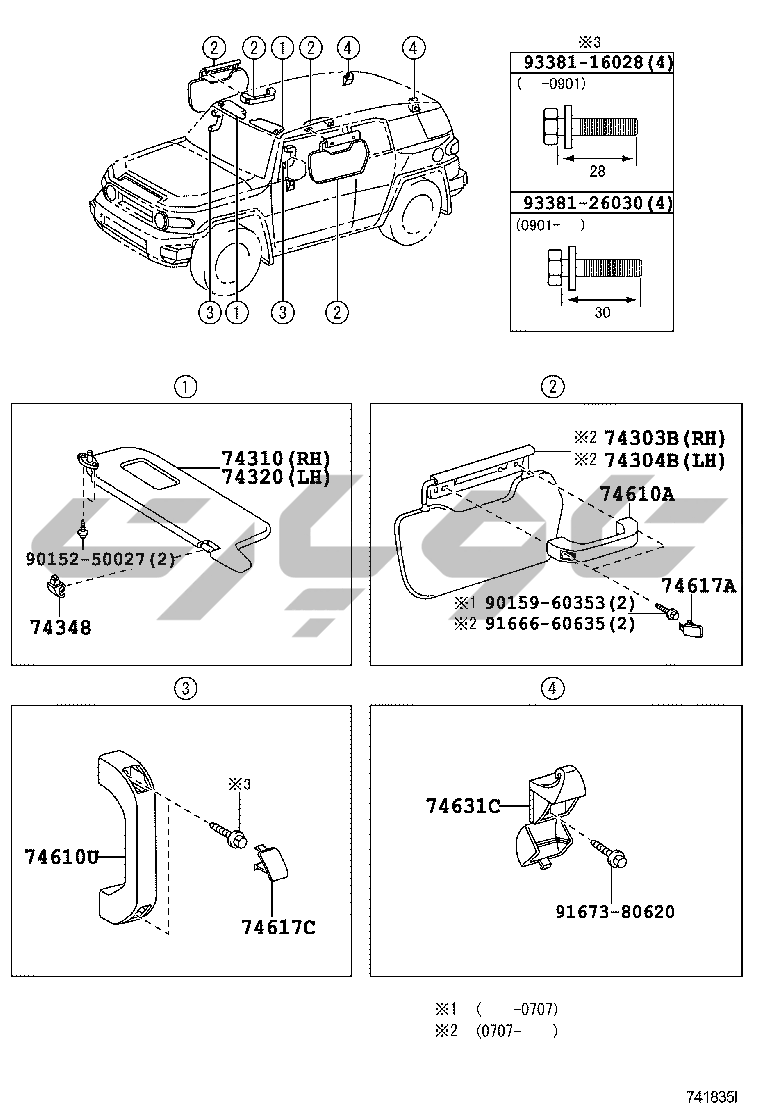 ②
②
①
②
④
④
③
①
③
②

※3
93381-16028(4)
( -0901)
28

93381-26030(4)
(0901- )
30

①
74310(RH)
74320(LH)
90152-50027(2)
74348

②
※2 74303B(RH)
※2 74304B(LH)
74610A
74617A
※1 90159-60353(2)
※2 91666-60635(2)

③
※3
74610U
74617C

④
74631C
91673-80620

※1 ( -0707)
※2 (0707- )

741835I