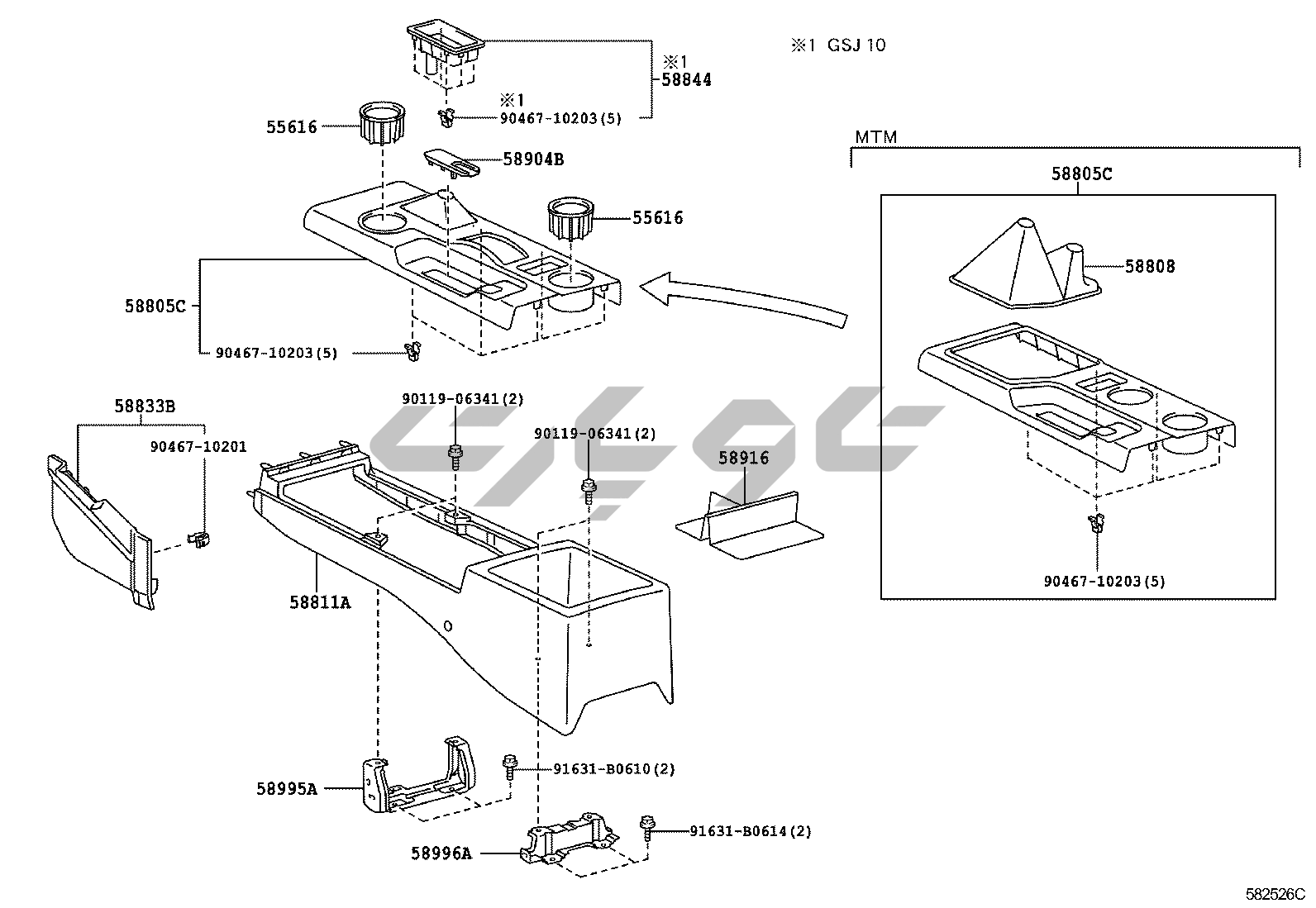 ※1 GSJ 10

※1
58844

※1
90467-10203(5)

55616

58904B

55616

58805C

90467-10203(5)

MTM

58805C

58808

90467-10203(5)

58833B

90467-10201

90119-06341(2)

90119-06341(2)

58916

58811A

58995A

91631-B0610(2)

58996A

91631-B0614(2)

582526C