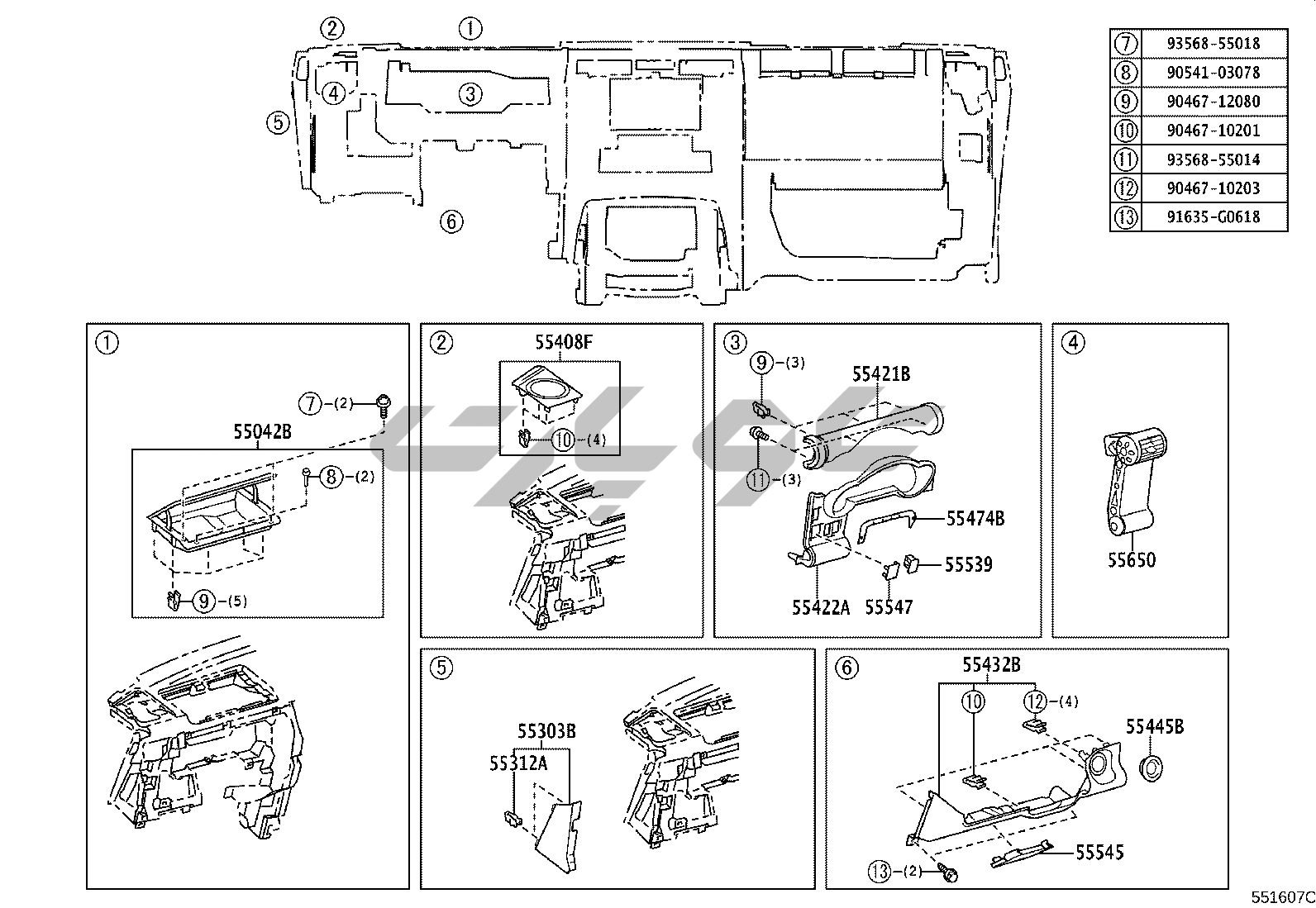 ② ①
④ ③
⑤
⑥

| ⑦ | 93568-55018 |
|---|---|
| ⑧ | 90541-03078 |
| ⑨ | 90467-12080 |
| ⑩ | 90467-10201 |
| ⑪ | 93568-55014 |
| ⑫ | 90467-10203 |
| ⑬ | 91635-G0618 |

①
⑦-(2)
55042B
⑧-(2)
⑨-(5)

②
55408F
⑩-(4)

③
⑨-(3)
55421B
⑪-(3)
55474B
55539
55422A
55547

④
55650

⑤
55303B
55312A

⑥
55432B
⑩
⑫-(4)
55445B
55545
⑬-(2)

551607C