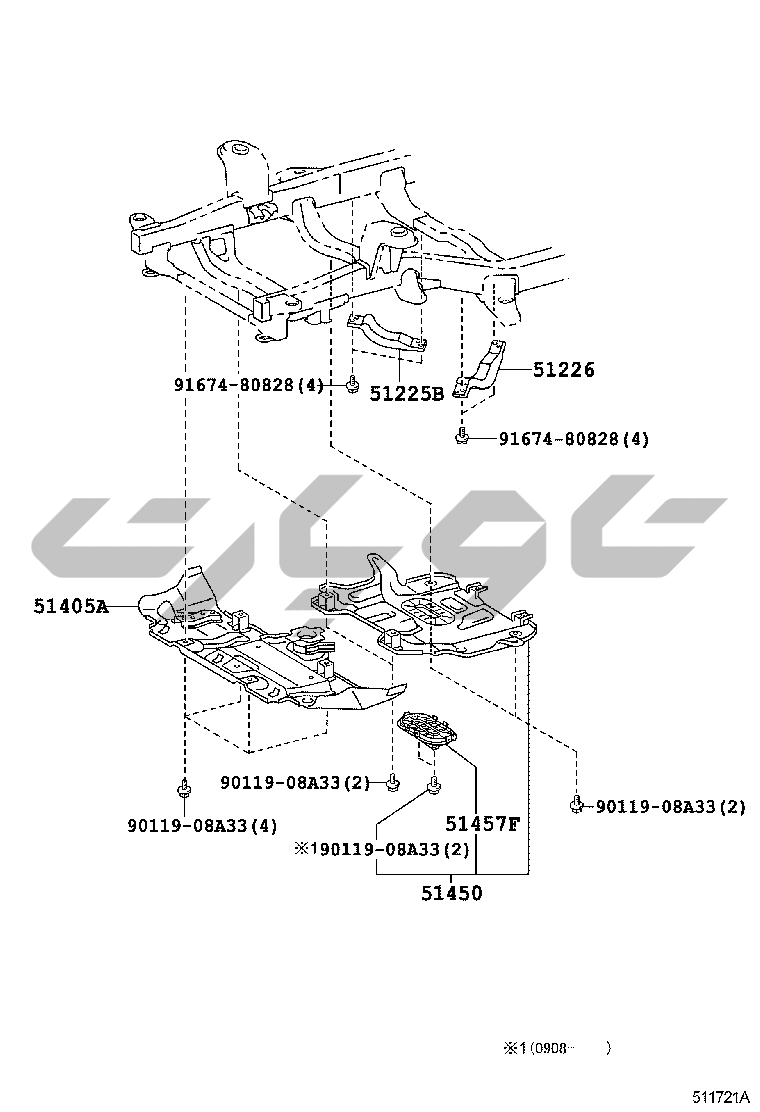 91674-80828(4)

51225B

51226

91674-80828(4)

51405A

90119-08A33(2)

90119-08A33(4)

51457F

90119-08A33(2)

※190119-08A33(2)

51450

※1(0908-　　)

511721A